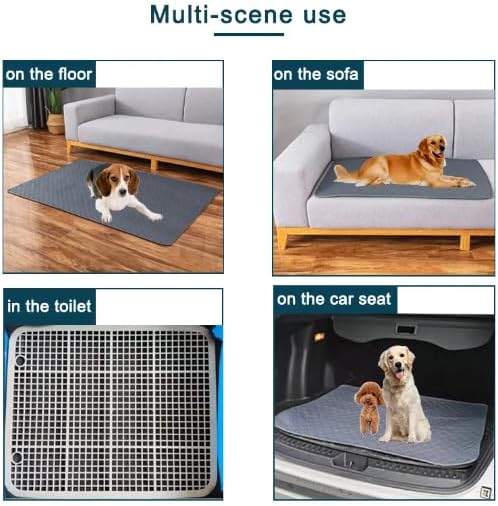 Multi-scene use

on the floor

on the sofa

in the toilet

on the car seat