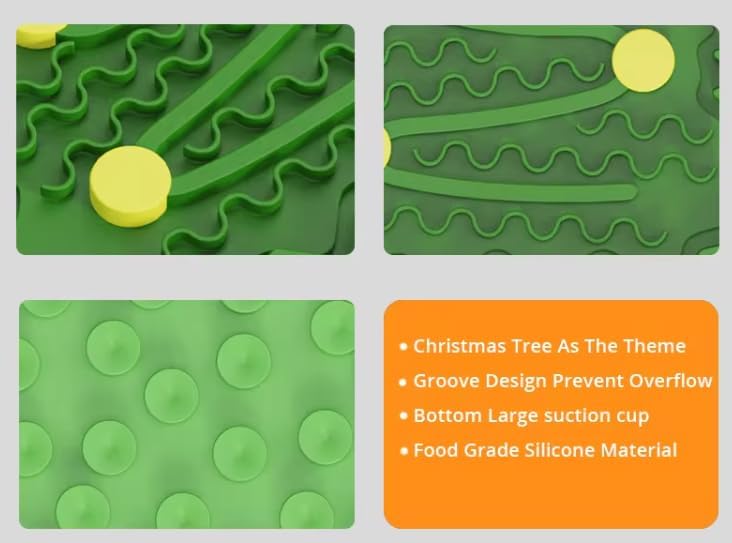 • Christmas Tree As The Theme
• Groove Design Prevent Overflow
• Bottom Large suction cup
• Food Grade Silicone Material