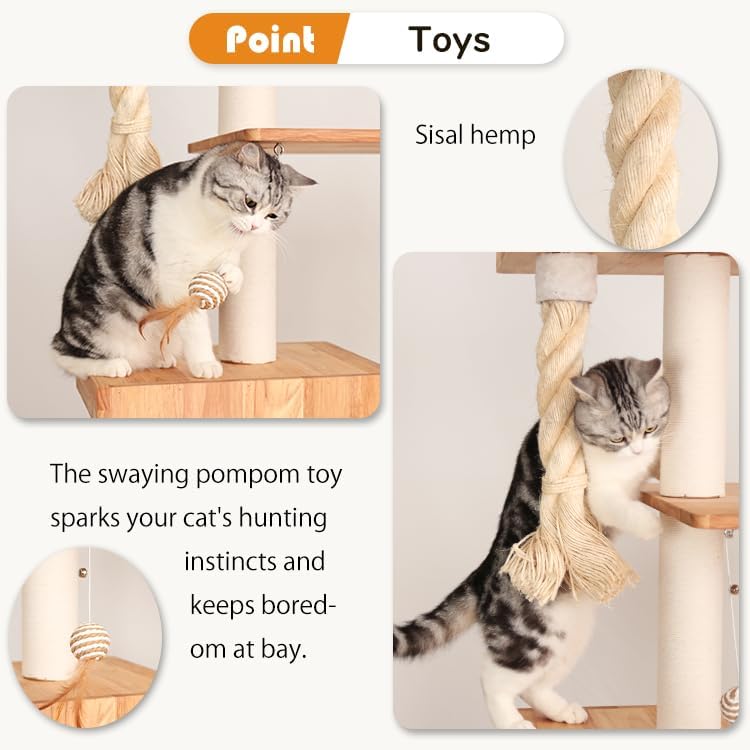 Point Toys

Sisal hemp

The swaying pompom toy sparks your cat's hunting instincts and keeps boredom at bay.