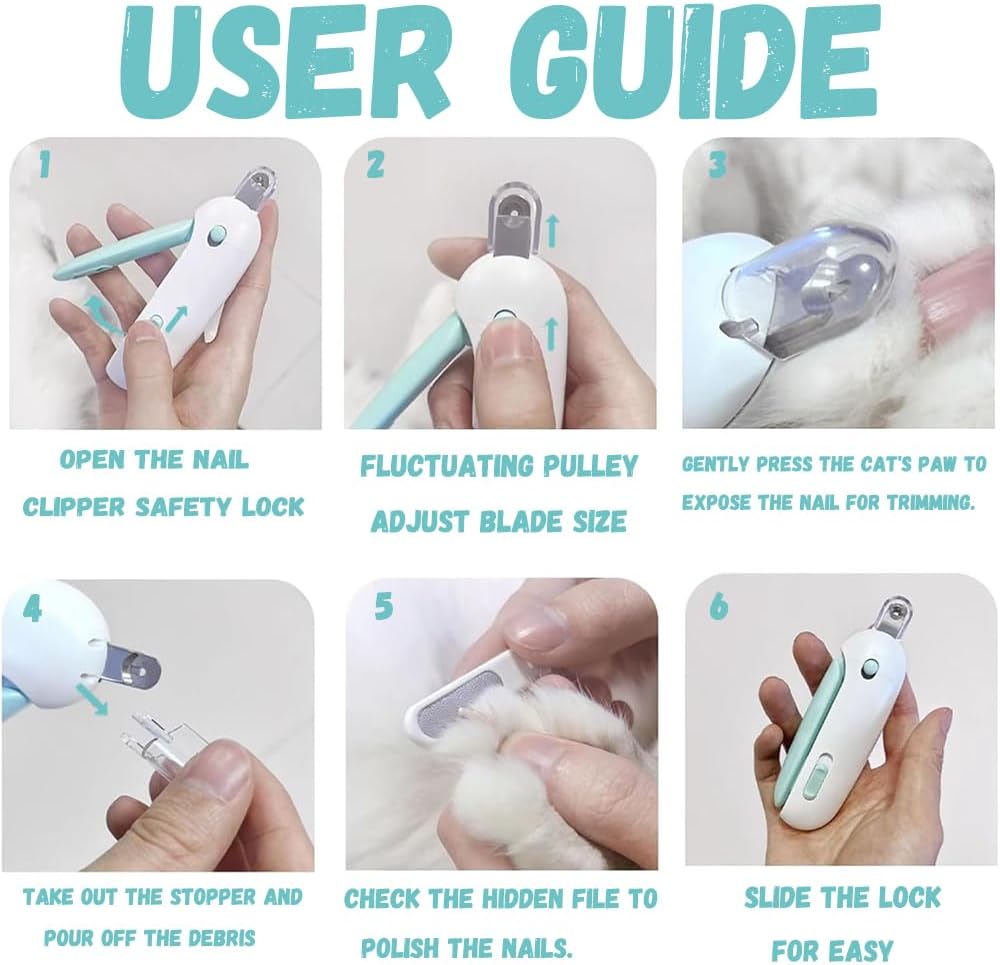 USER GUIDE

1

OPEN THE NAIL CLIPPER SAFETY LOCK

2

FLUCTUATING PULLEY ADJUST BLADE SIZE

3

GENTLY PRESS THE CAT'S PAW TO EXPOSE THE NAIL FOR TRIMMING.

4

TAKE OUT THE STOPPER AND POUR OFF THE DEBRIS

5

CHECK THE HIDDEN FILE TO POLISH THE NAILS.

6

SLIDE THE LOCK FOR EASY