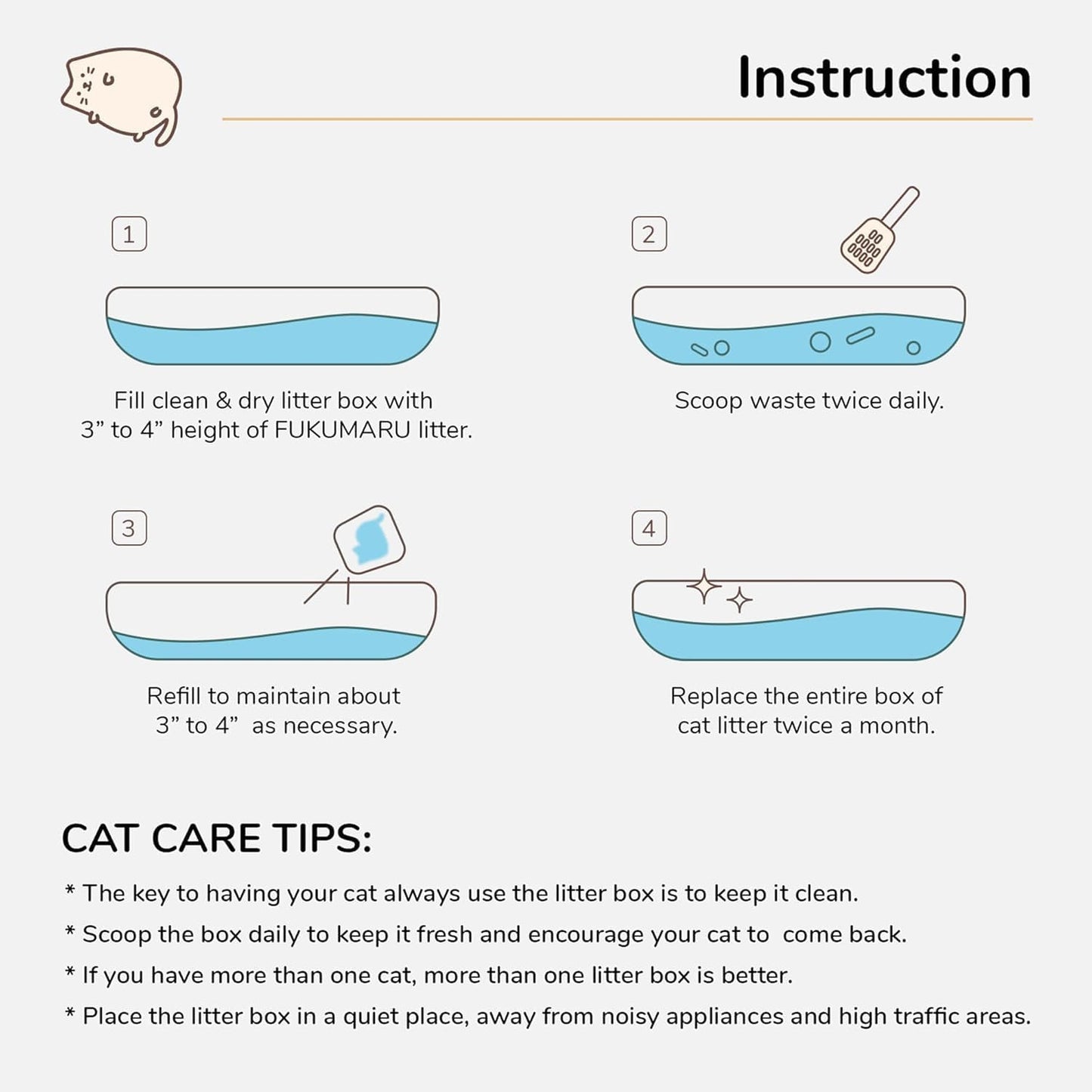 Instruction

1

Fill clean & dry litter box with 3” to 4” height of FUKUMARU litter.

2

Scoop waste twice daily.

3

Refill to maintain about 3” to 4” as necessary.

4

Replace the entire box of cat litter twice a month.

CAT CARE TIPS:

* The key to having your cat always use the litter box is to keep it clean.

* Scoop the box daily to keep it fresh and encourage your cat to come back.

* If you have more than one cat, more than one litter box is better.

* Place the litter box in a quiet place, away from noisy appliances and high traffic areas.