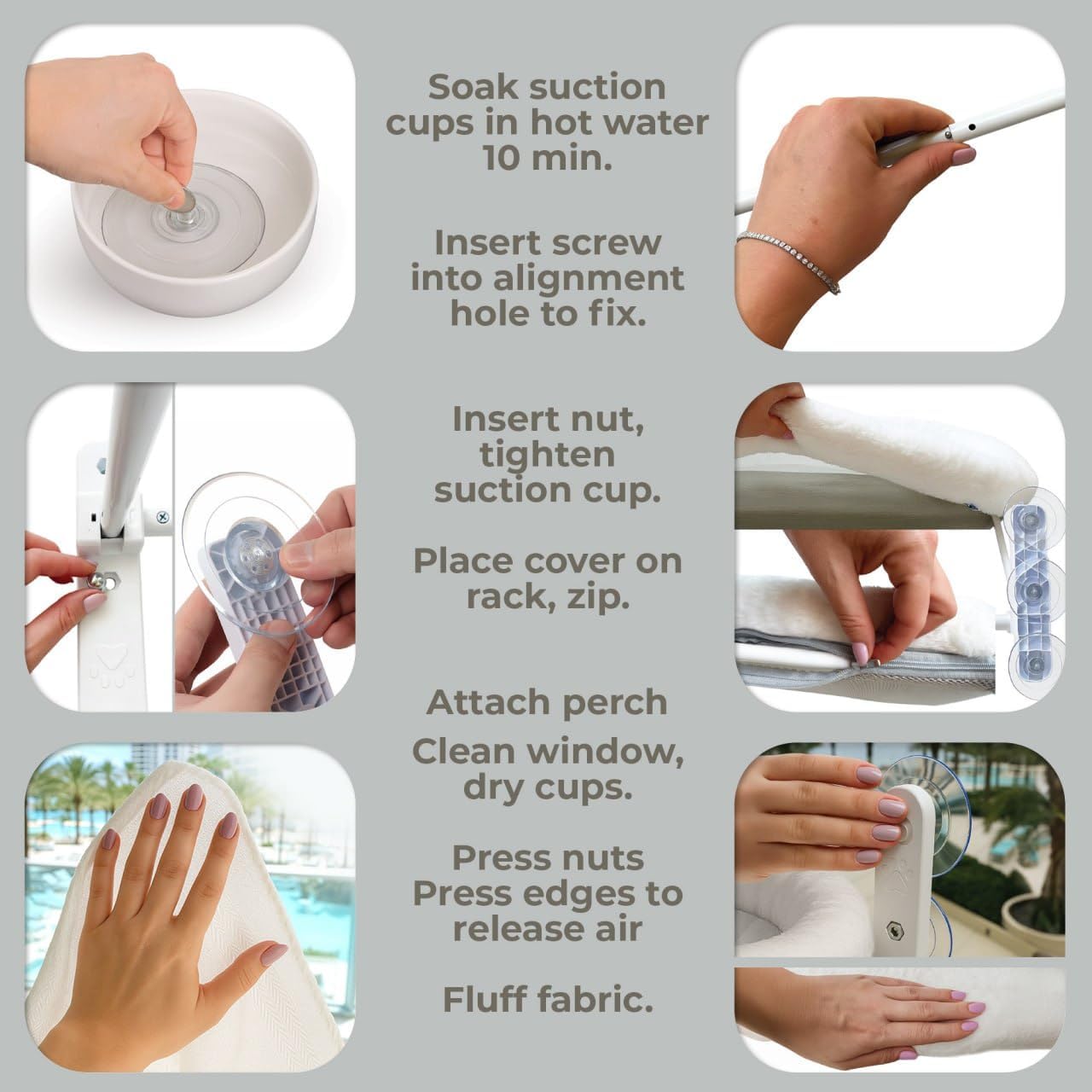 Soak suction cups in hot water 10 min.

Insert screw into alignment hole to fix.

Insert nut, tighten suction cup.

Place cover on rack, zip.

Attach perch

Clean window, dry cups.

Press nuts
Press edges to release air

Fluff fabric.