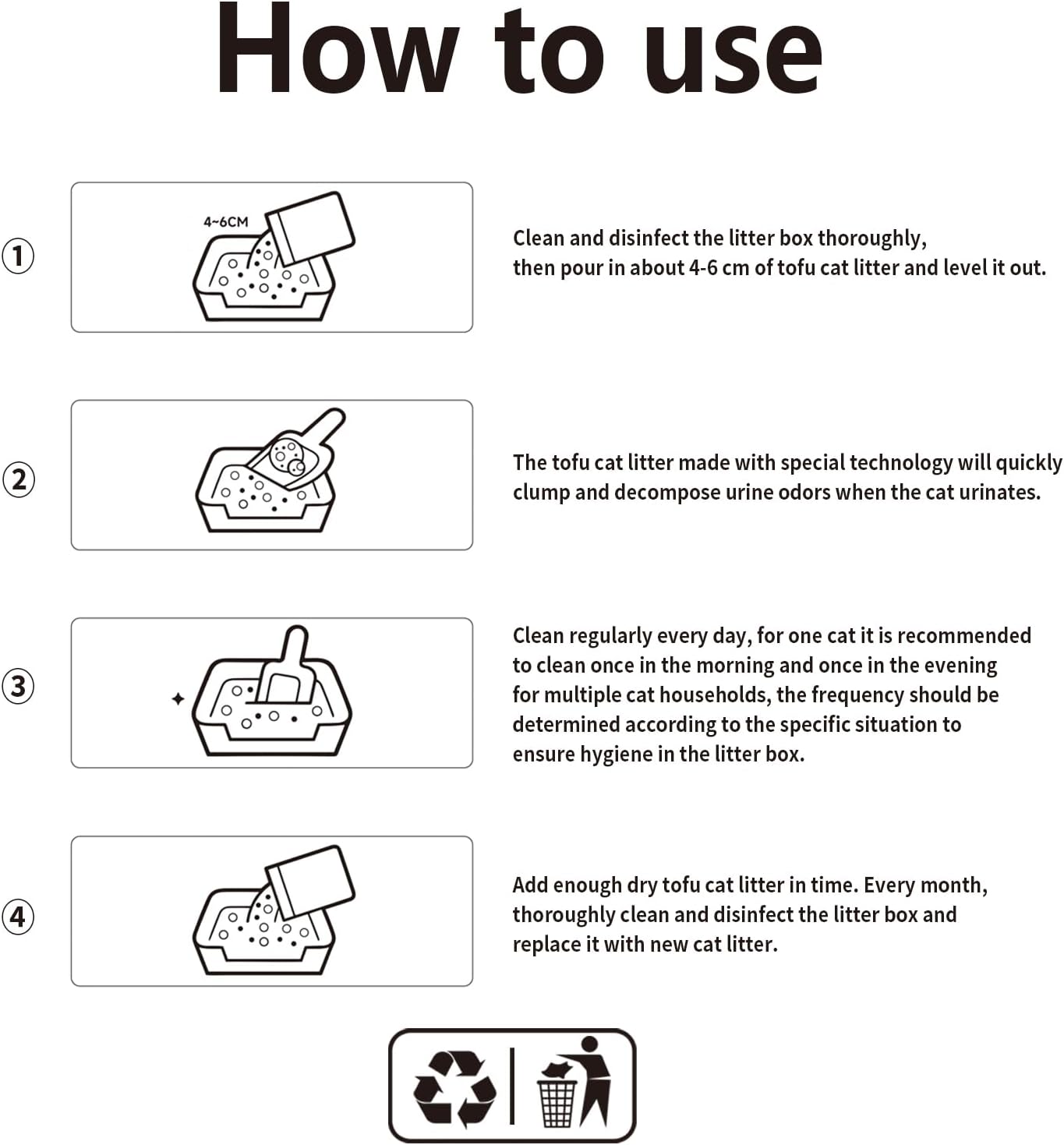 How to use

①

4~6CM

Clean and disinfect the litter box thoroughly, then pour in about 4-6 cm of tofu cat litter and level it out.

②

The tofu cat litter made with special technology will quickly clump and decompose urine odors when the cat urinates.

③

Clean regularly every day, for one cat it is recommended to clean once in the morning and once in the evening for multiple cat households, the frequency should be determined according to the specific situation to ensure hygiene in the litter box.

④

Add enough dry tofu cat litter in time. Every month, thoroughly clean and disinfect the litter box and replace it with new cat litter.