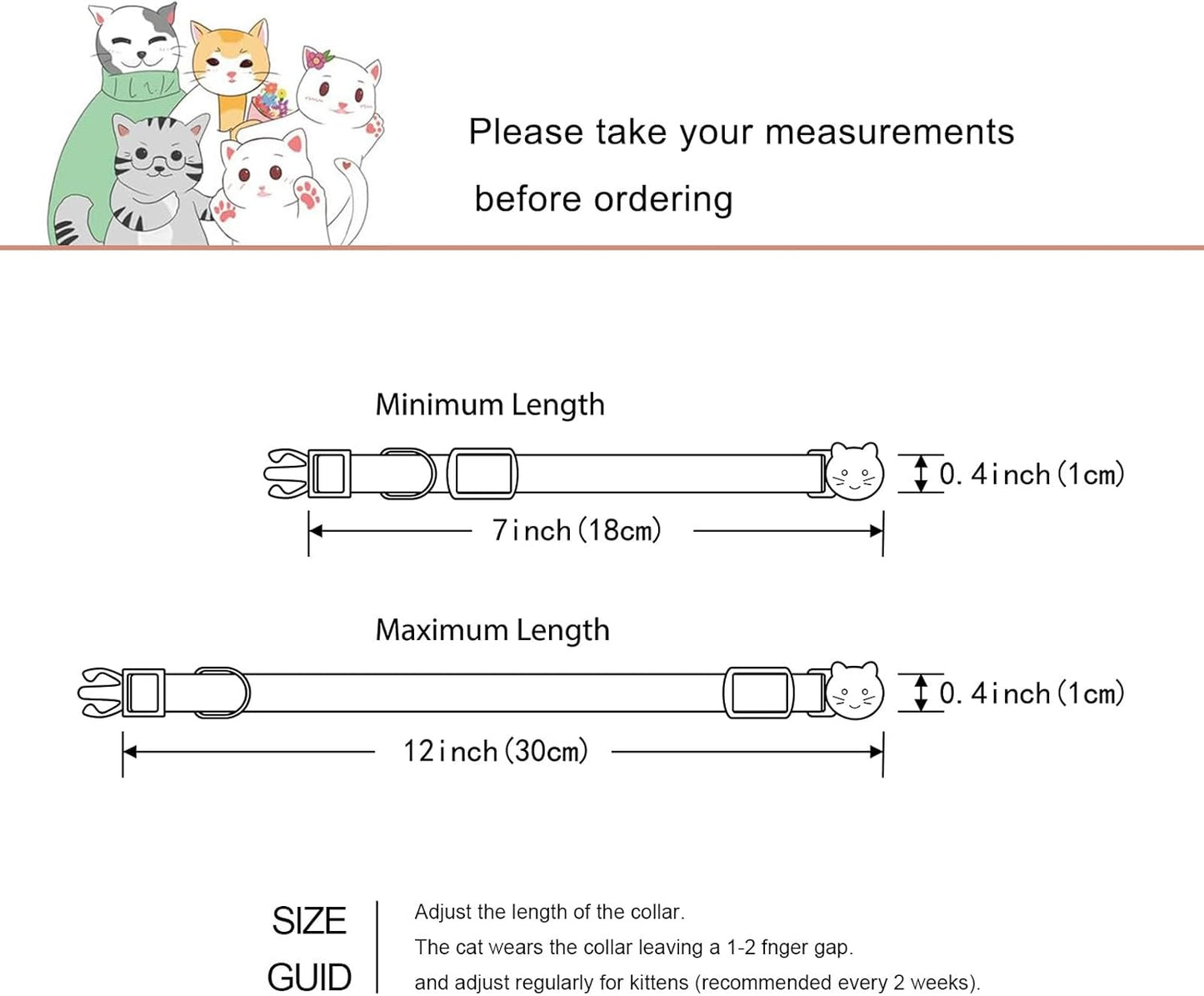 Please take your measurements before ordering

Minimum Length

0.4inch(1cm)

7inch(18cm)

Maximum Length

0.4inch(1cm)

12inch(30cm)

SIZE GUID

Adjust the length of the collar.

The cat wears the collar leaving a 1-2 fnger gap.

and adjust regularly for kittens (recommended every 2 weeks).