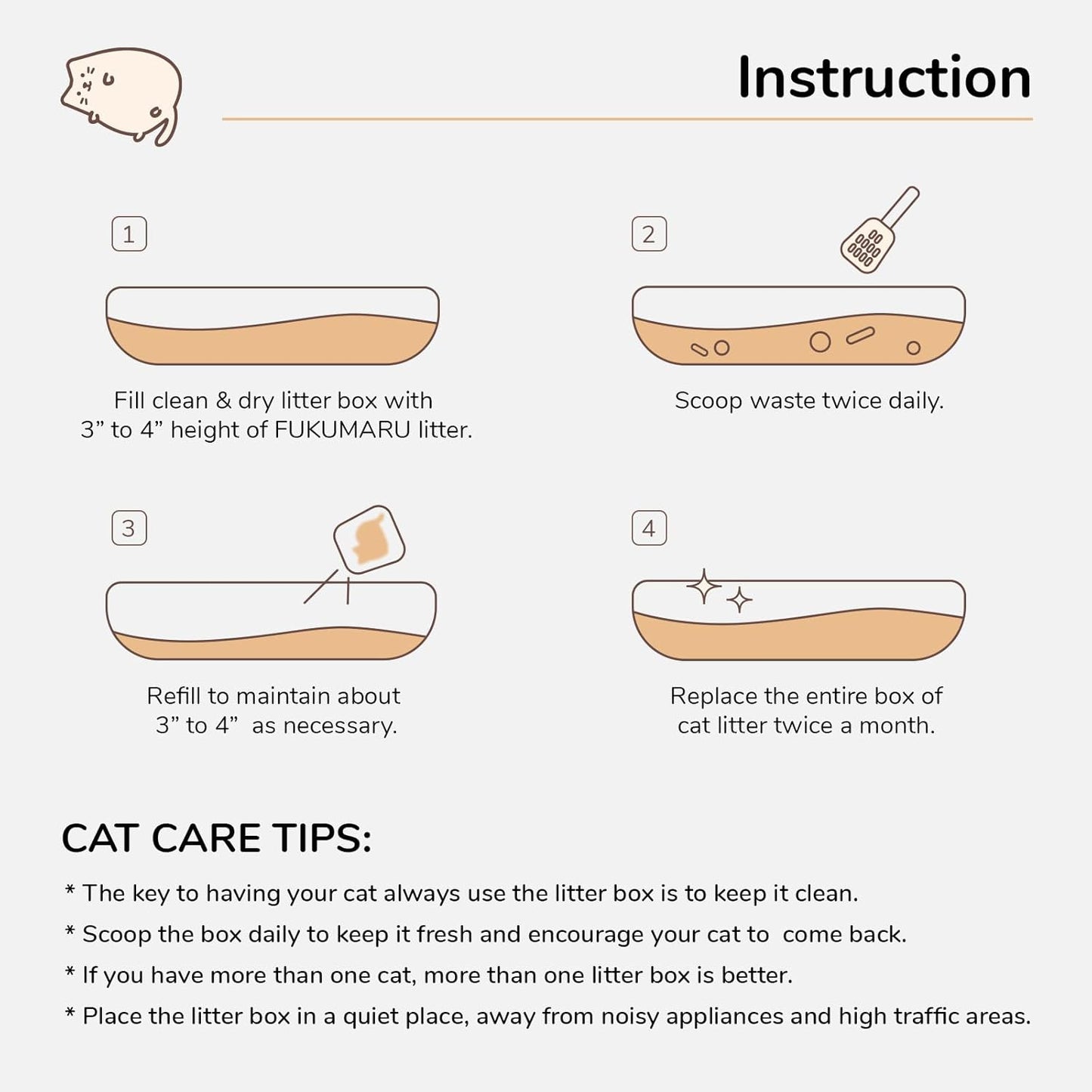 Instruction

1

Fill clean & dry litter box with 3” to 4” height of FUKUMARU litter.

2

Scoop waste twice daily.

3

Refill to maintain about 3” to 4”  as necessary.

4

Replace the entire box of cat litter twice a month.

CAT CARE TIPS:

* The key to having your cat always use the litter box is to keep it clean.

* Scoop the box daily to keep it fresh and encourage your cat to  come back.

* If you have more than one cat, more than one litter box is better.

* Place the litter box in a quiet place, away from noisy appliances and high traffic areas.