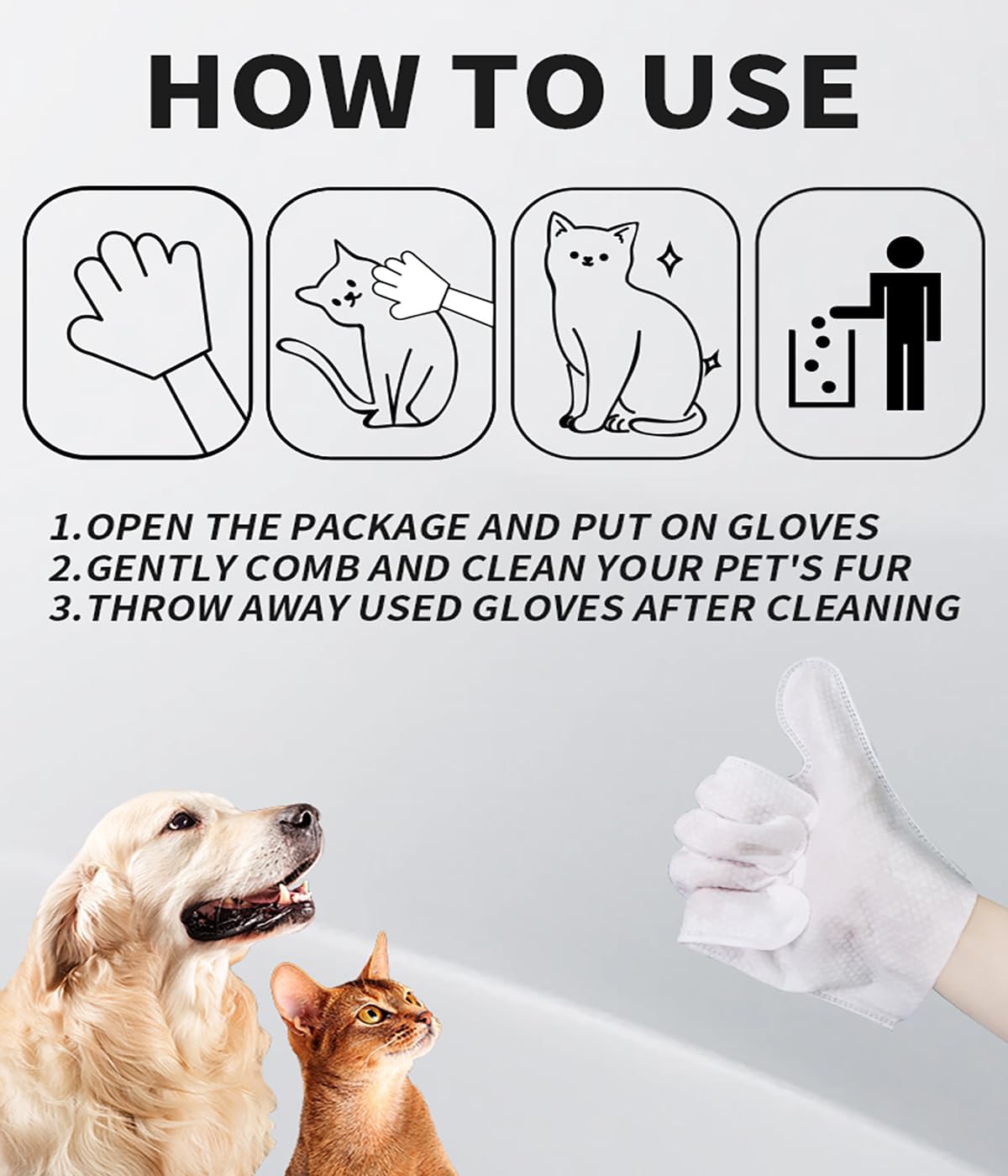 HOW TO USE

1.OPEN THE PACKAGE AND PUT ON GLOVES
2.GENTLY COMB AND CLEAN YOUR PET'S FUR
3.THROW AWAY USED GLOVES AFTER CLEANING