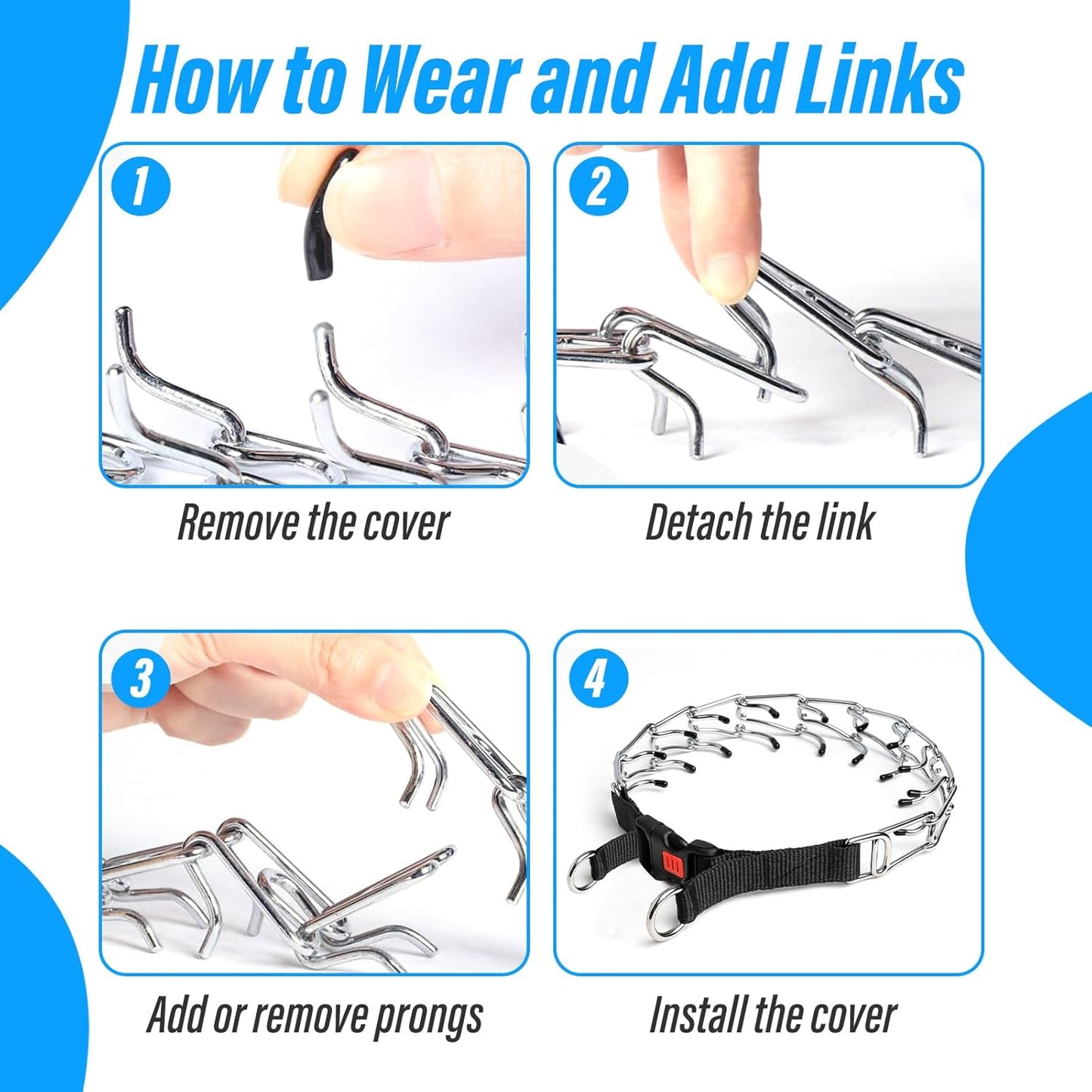 How to Wear and Add Links

1

Remove the cover

2

Detach the link

3

Add or remove prongs

4

Install the cover