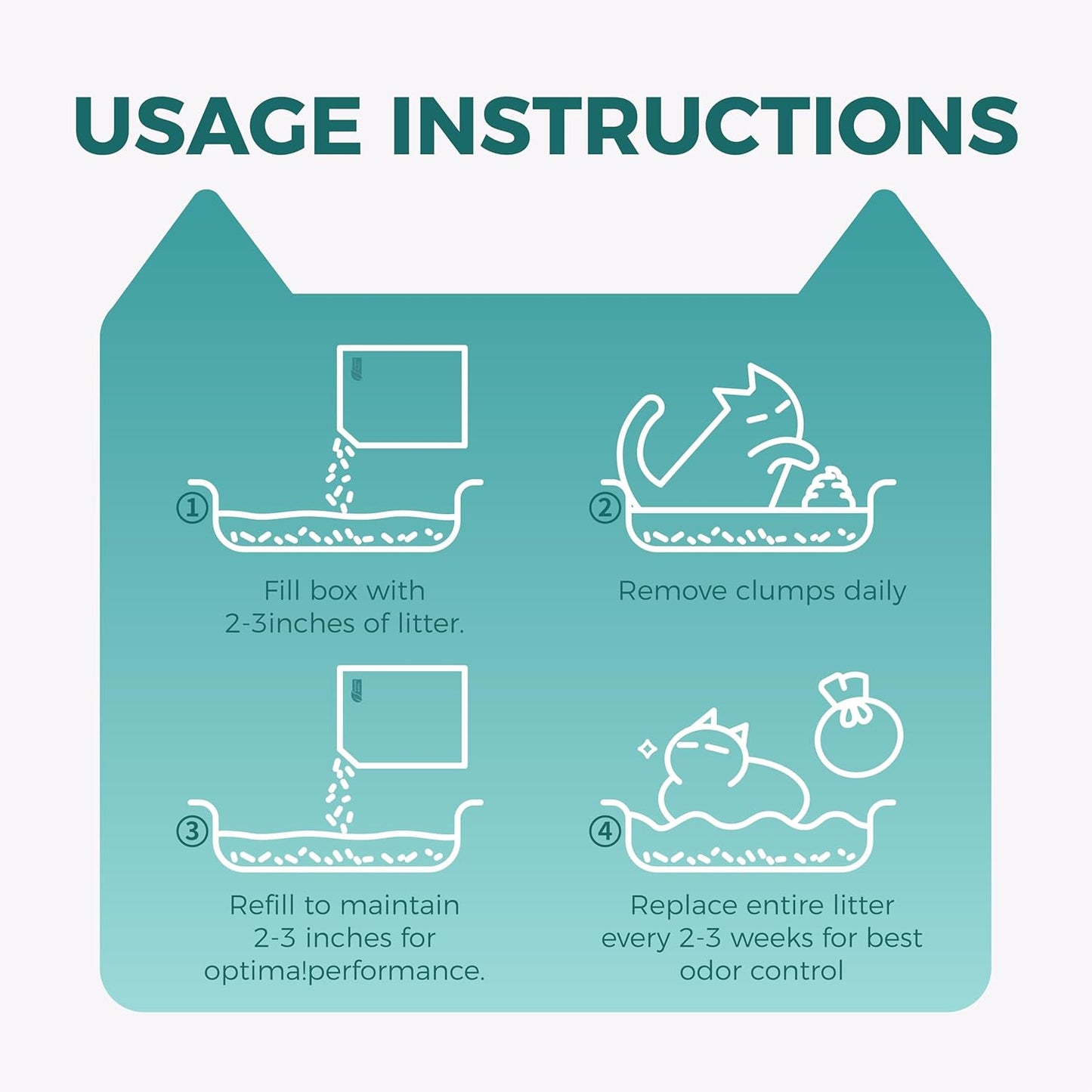 USAGE INSTRUCTIONS

①
Fill box with 2-3inches of litter.

②
Remove clumps daily

③
Refill to maintain 2-3 inches for optima!performance.

④
Replace entire litter every 2-3 weeks for best odor control