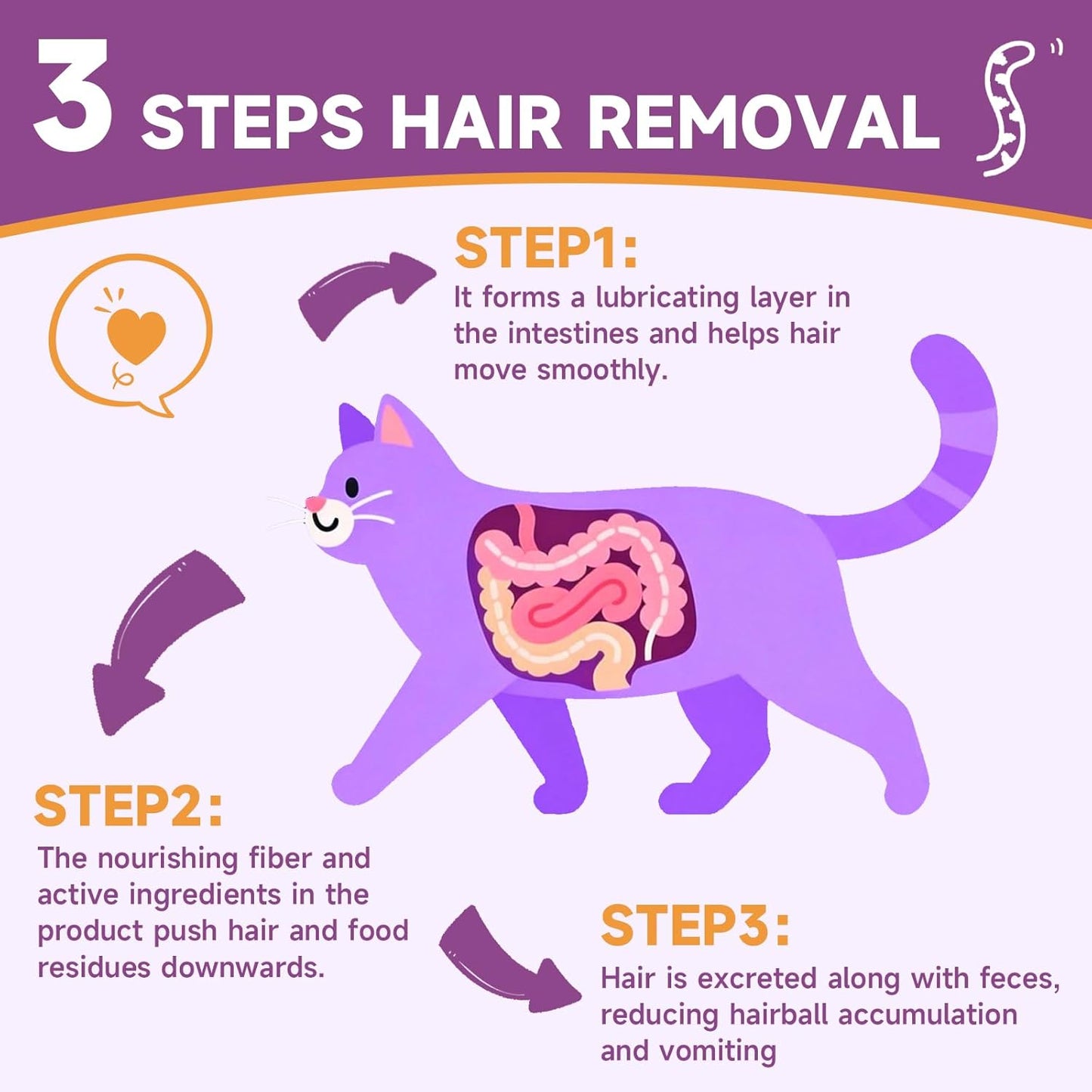 3 STEPS HAIR REMOVAL

STEP1:
It forms a lubricating layer in the intestines and helps hair move smoothly.

STEP2:
The nourishing fiber and active ingredients in the product push hair and food residues downwards.

STEP3:
Hair is excreted along with feces, reducing hairball accumulation and vomiting