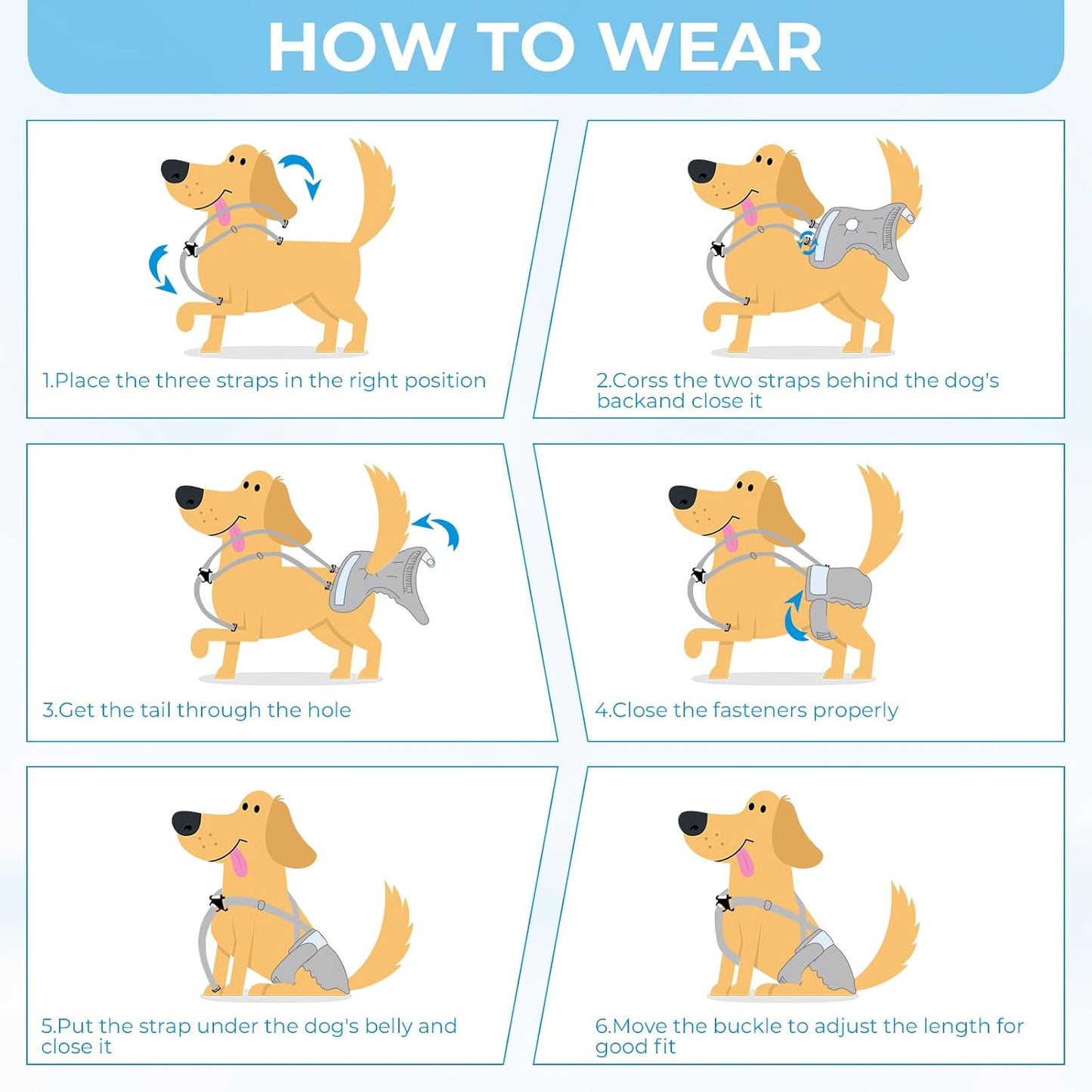 HOW TO WEAR

1.Place the three straps in the right position

2.Corss the two straps behind the dog's backand close it

3.Get the tail through the hole

4.Close the fasteners properly

5.Put the strap under the dog's belly and close it

6.Move the buckle to adjust the length for good fit