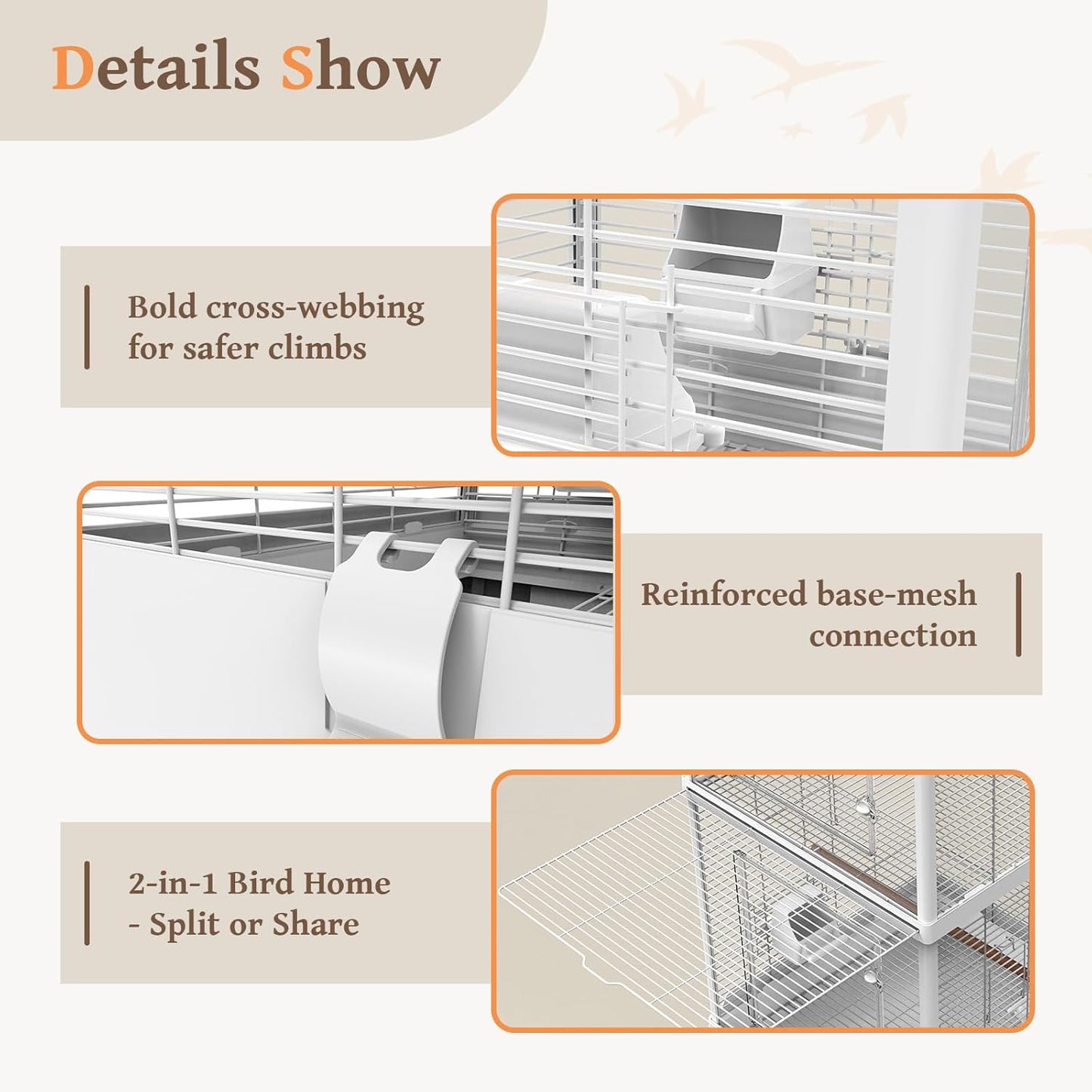 Details Show

Bold cross-webbing for safer climbs

Reinforced base-mesh connection

2-in-1 Bird Home - Split or Share