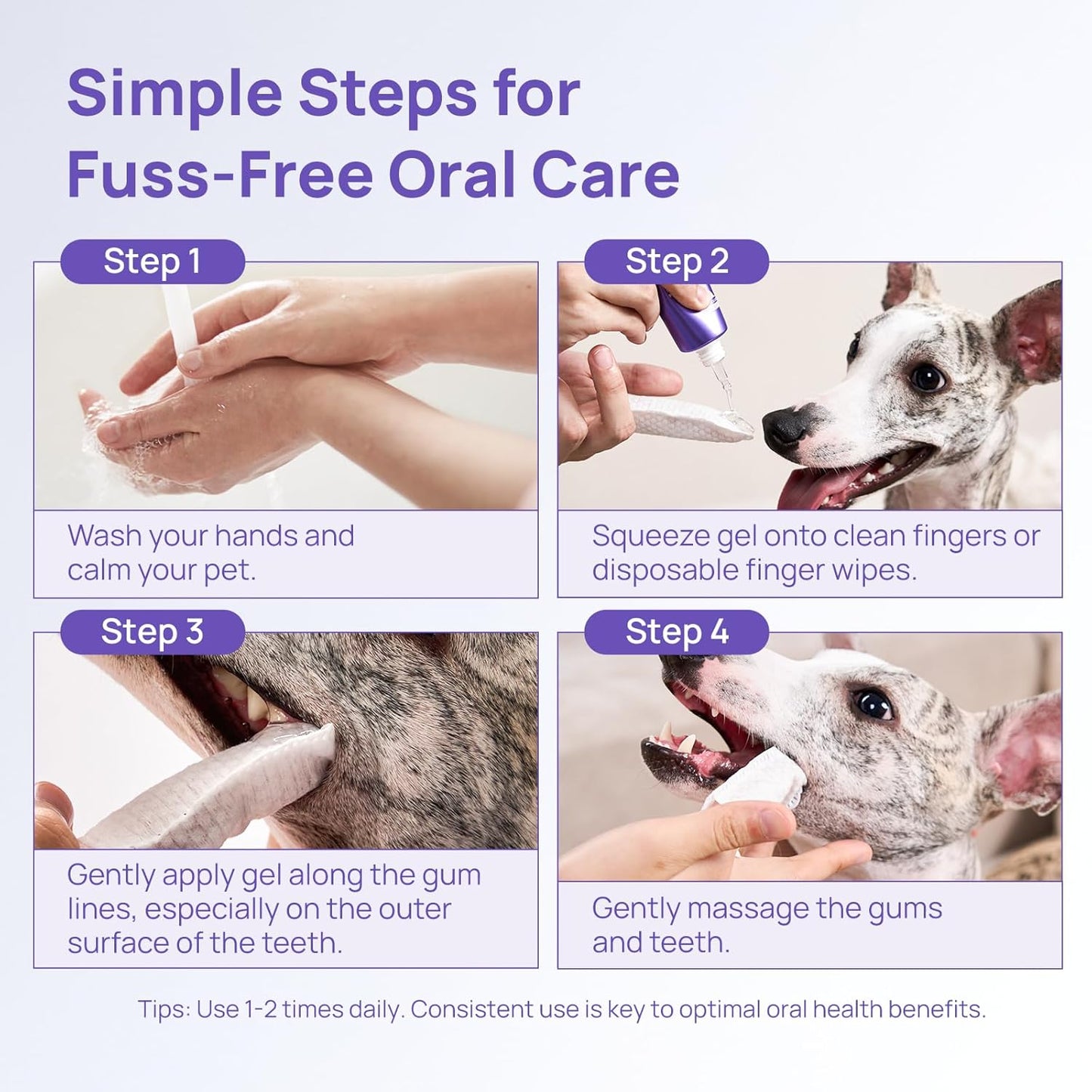 Simple Steps for Fuss-Free Oral Care

Step 1

Wash your hands and calm your pet.

Step 2

Squeeze gel onto clean fingers or disposable finger wipes.

Step 3

Gently apply gel along the gum lines, especially on the outer surface of the teeth.

Step 4

Gently massage the gums and teeth.

Tips: Use 1-2 times daily. Consistent use is key to optimal oral health benefits.