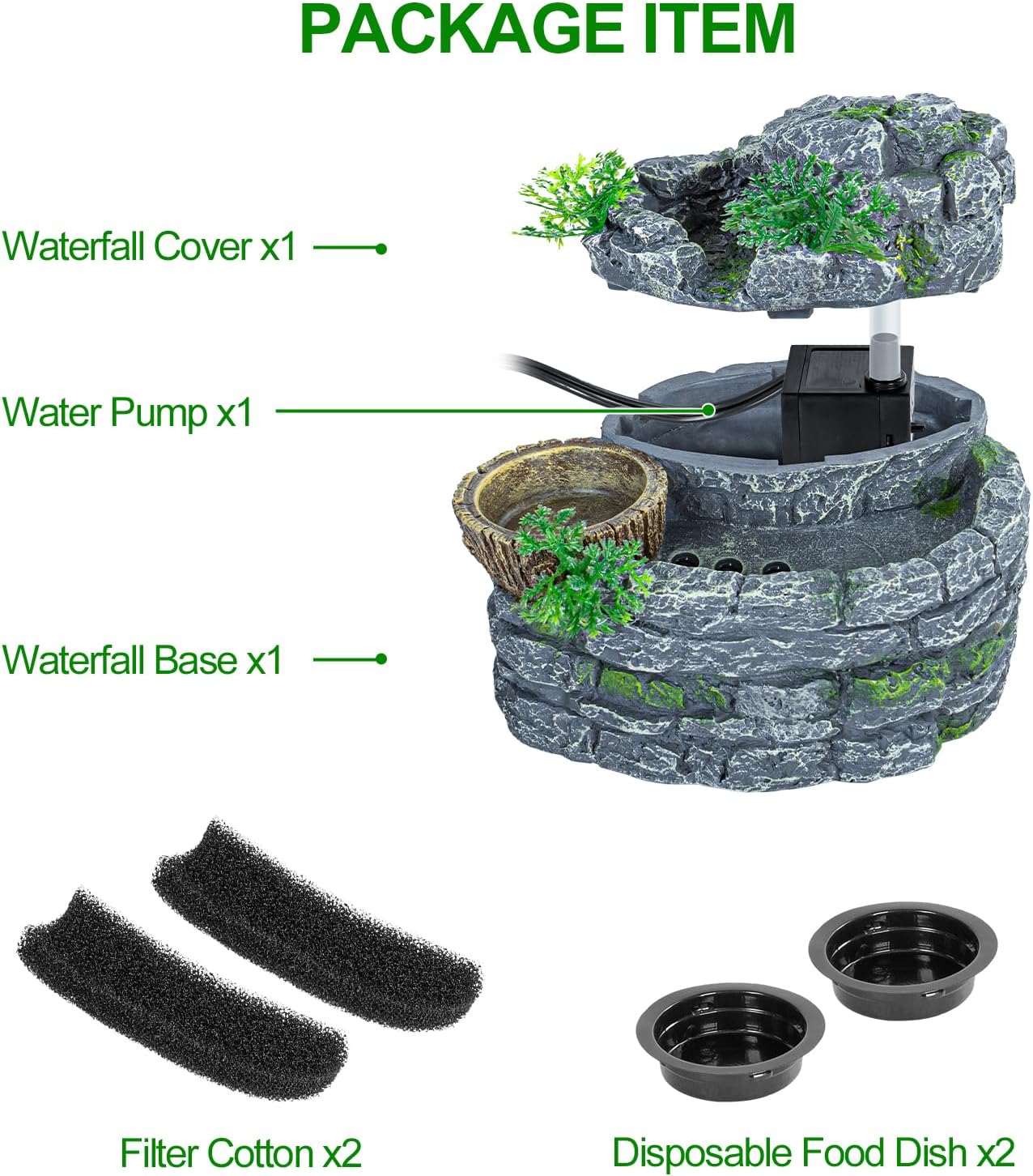 PACKAGE ITEM

Waterfall Cover x1

Water Pump x1

Waterfall Base x1

Filter Cotton x2

Disposable Food Dish x2