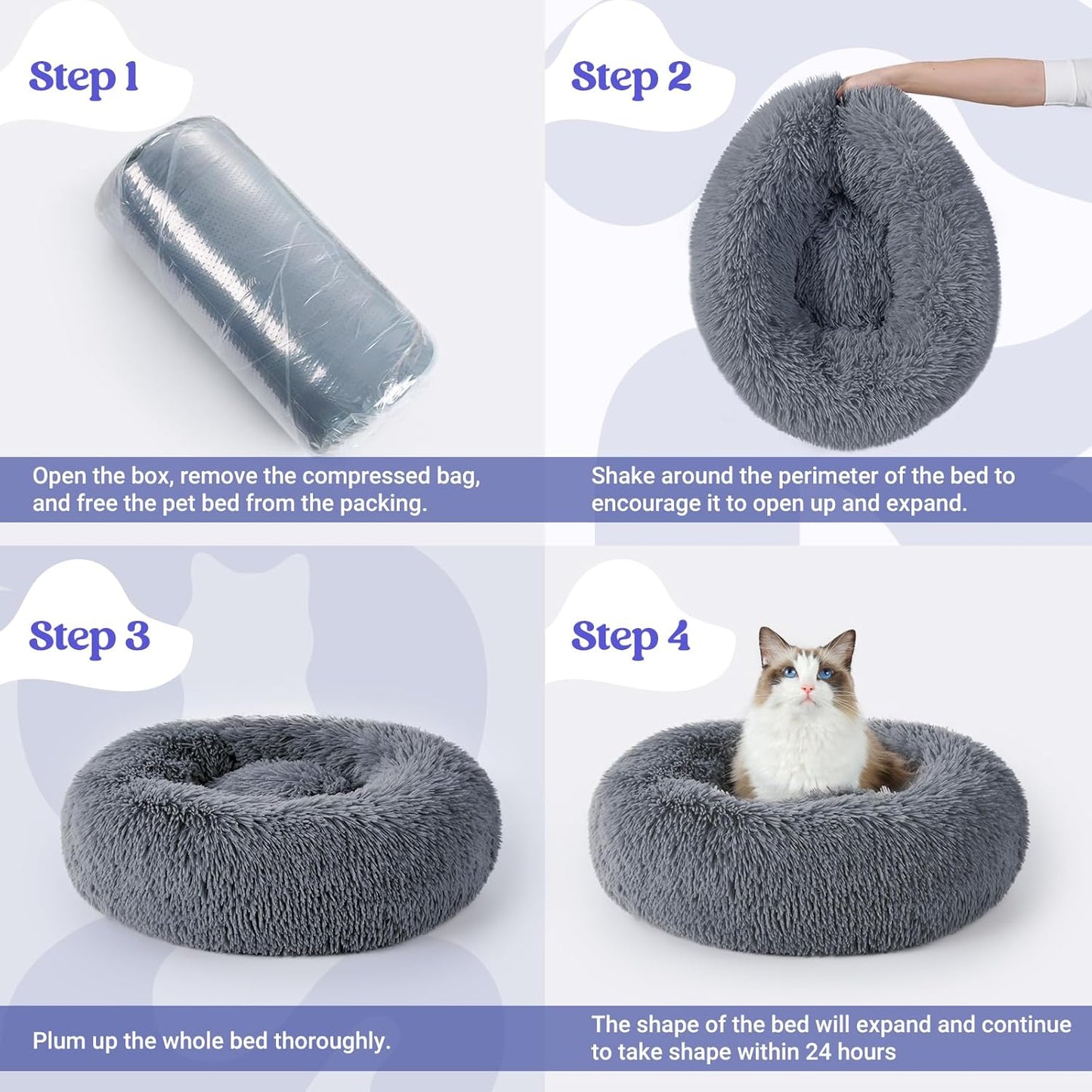 Step 1

Open the box, remove the compressed bag, and free the pet bed from the packing.

Step 2

Shake around the perimeter of the bed to encourage it to open up and expand.

Step 3

Plum up the whole bed thoroughly.

Step 4

The shape of the bed will expand and continue to take shape within 24 hours