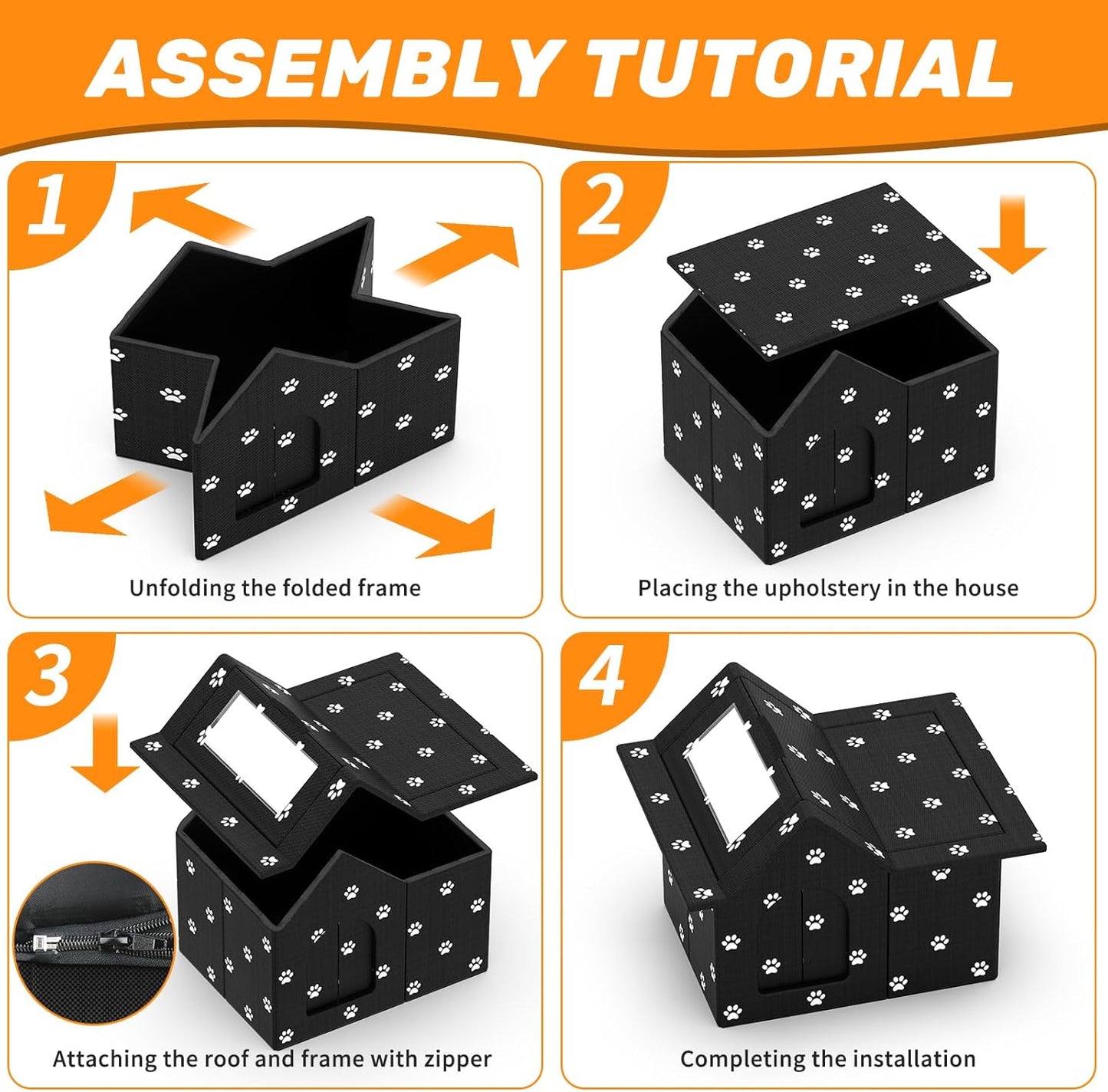 ASSEMBLY TUTORIAL

1

Unfolding the folded frame

2

Placing the upholstery in the house

3

Attaching the roof and frame with zipper

4

Completing the installation