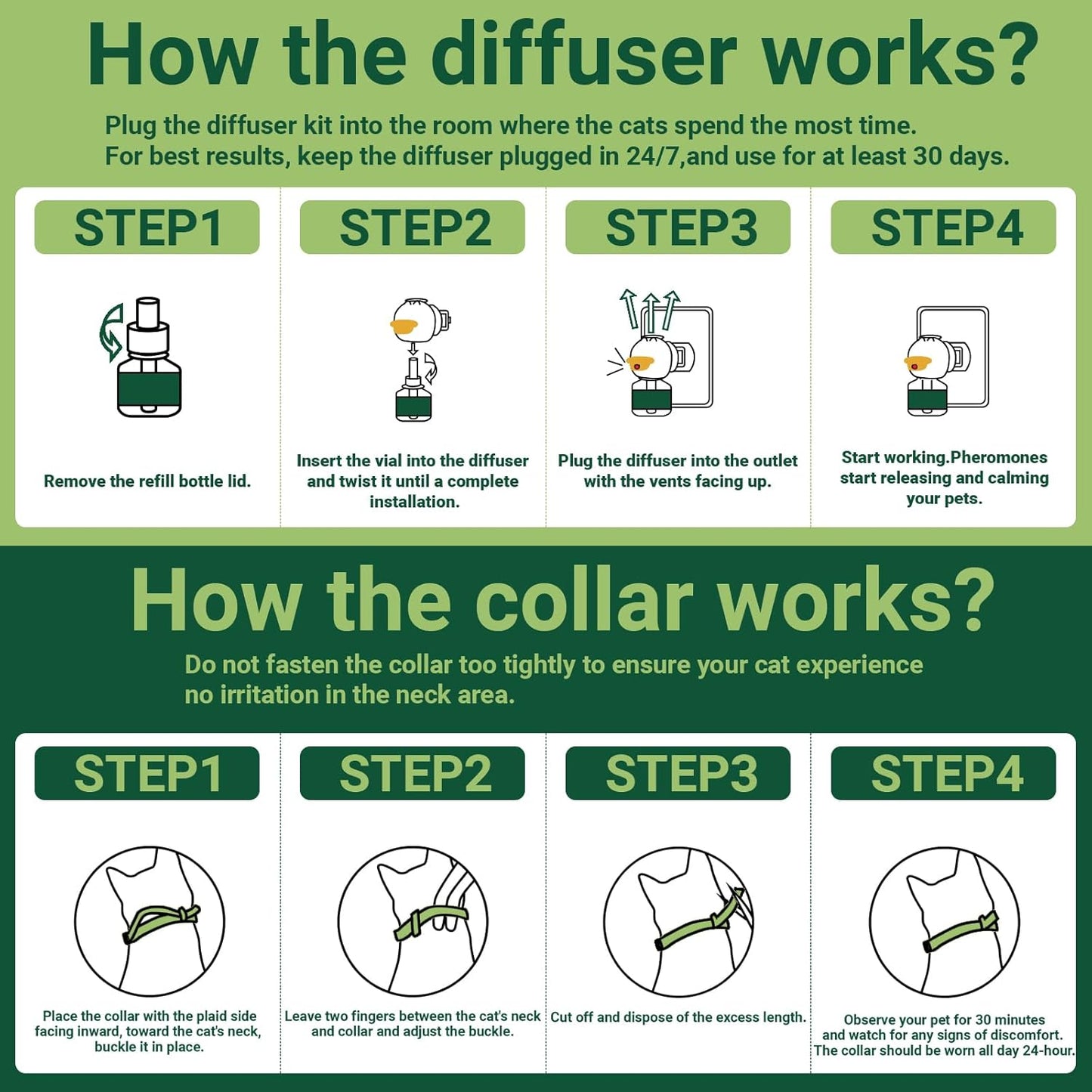 How the diffuser works?

Plug the diffuser kit into the room where the cats spend the most time. For best results, keep the diffuser plugged in 24/7,and use for at least 30 days.

STEP1

Remove the refill bottle lid.

STEP2

Insert the vial into the diffuser and twist it until a complete installation.

STEP3

Plug the diffuser into the outlet with the vents facing up.

STEP4

Start working.Pheromones start releasing and calming your pets.

How the collar works?

Do not fasten the collar too tightly to ensure your cat experience no irritation in the neck area.

STEP1

Place the collar with the plaid side facing inward, toward the cat's neck, buckle it in place.

STEP2

Leave two fingers between the cat's neck and collar and adjust the buckle.

STEP3

Cut off and dispose of the excess length.

STEP4

Observe your pet for 30 minutes and watch for any signs of discomfort. The collar should be worn all day 24-hour.