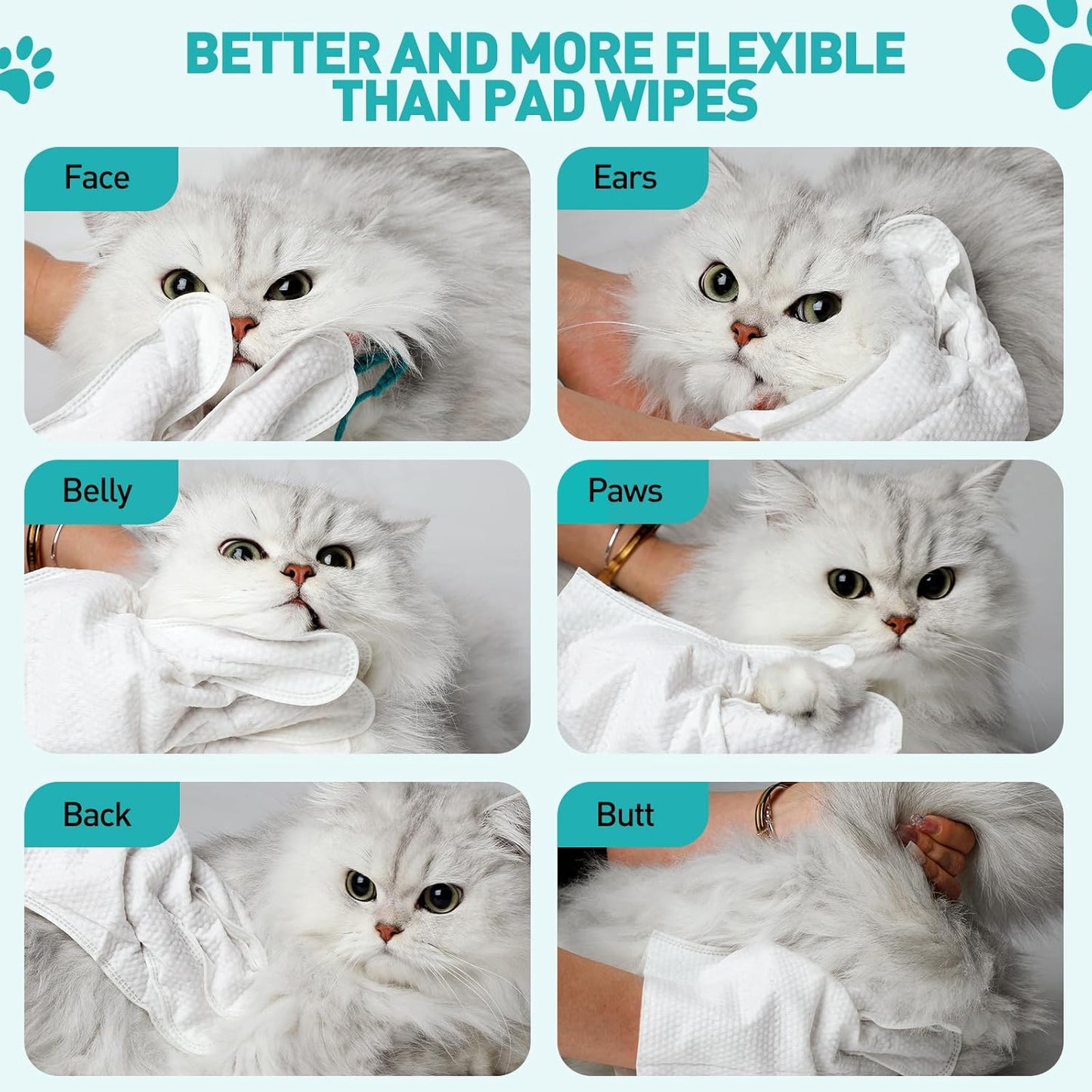 BETTER AND MORE FLEXIBLE THAN PAD WIPES

Face

Ears

Belly

Paws

Back

Butt