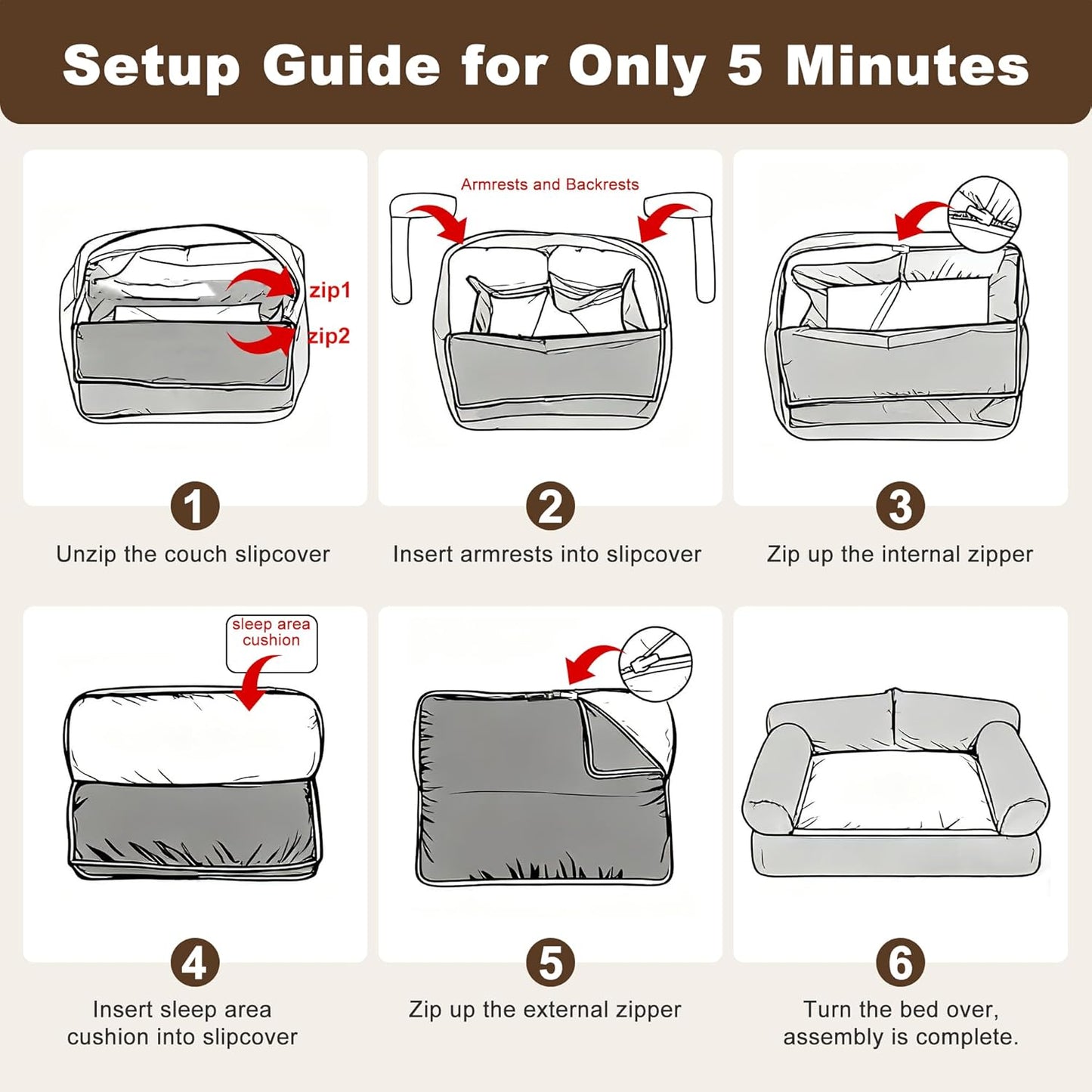 Setup Guide for Only 5 Minutes

zip1
zip2

1
Unzip the couch slipcover

Armrests and Backrests

2
Insert armrests into slipcover

3
Zip up the internal zipper

sleep area cushion

4
Insert sleep area cushion into slipcover

5
Zip up the external zipper

6
Turn the bed over, assembly is complete.