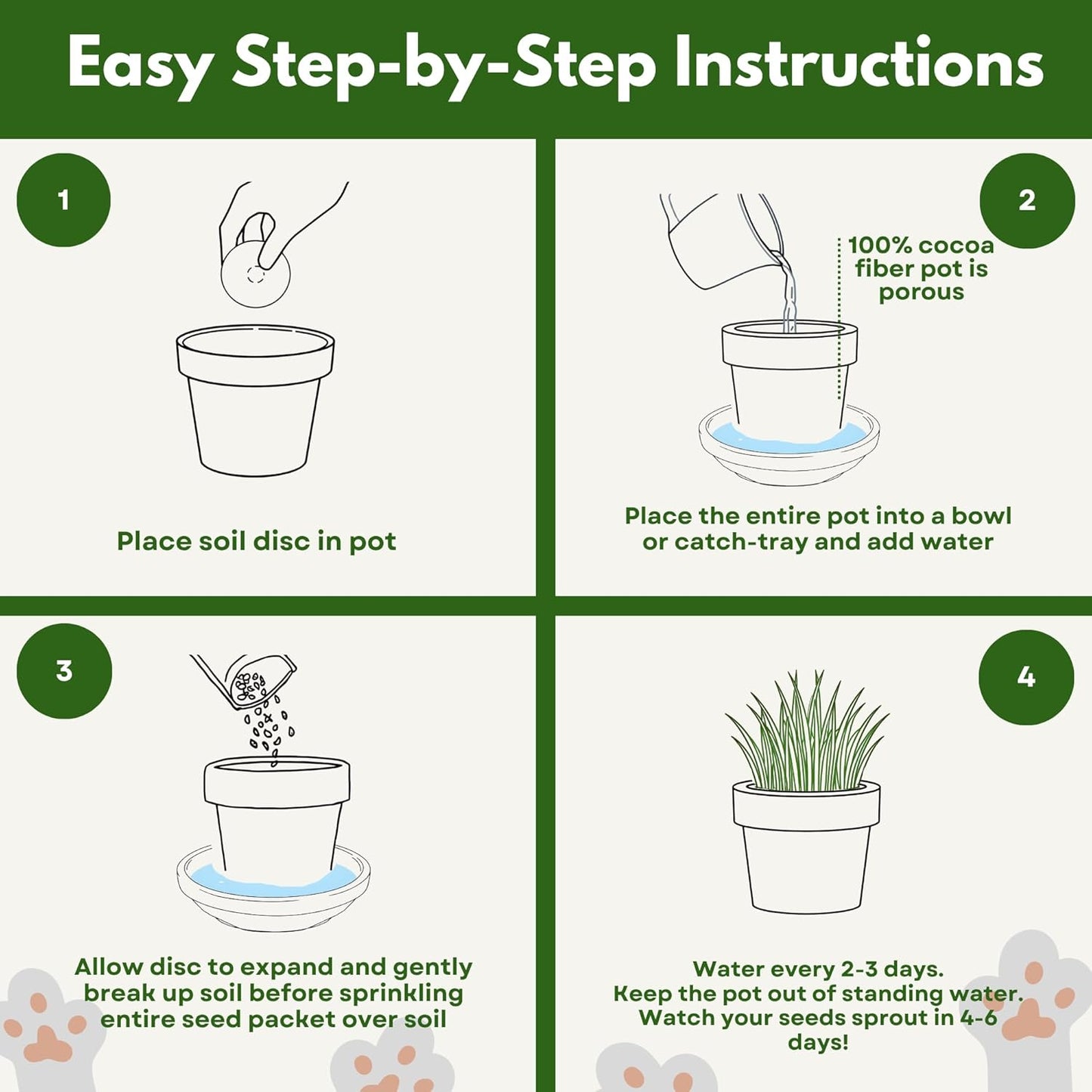 Easy Step-by-Step Instructions

1

Place soil disc in pot

2

100% cocoa fiber pot is porous

Place the entire pot into a bowl or catch-tray and add water

3

Allow disc to expand and gently break up soil before sprinkling entire seed packet over soil

4

Water every 2-3 days.
Keep the pot out of standing water.
Watch your seeds sprout in 4-6 days!