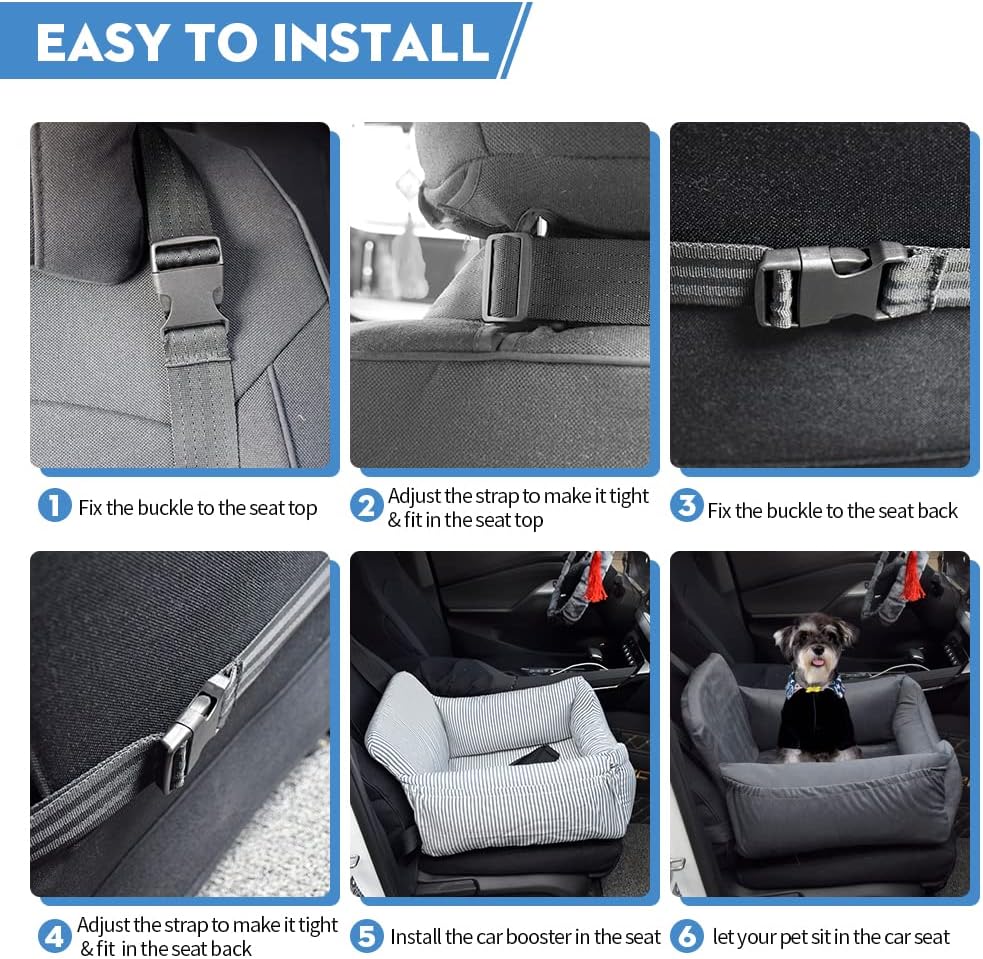 EASY TO INSTALL

1 Fix the buckle to the seat top

2 Adjust the strap to make it tight & fit in the seat top

3 Fix the buckle to the seat back

4 Adjust the strap to make it tight & fit in the seat back

5 Install the car booster in the seat

6 let your pet sit in the car seat