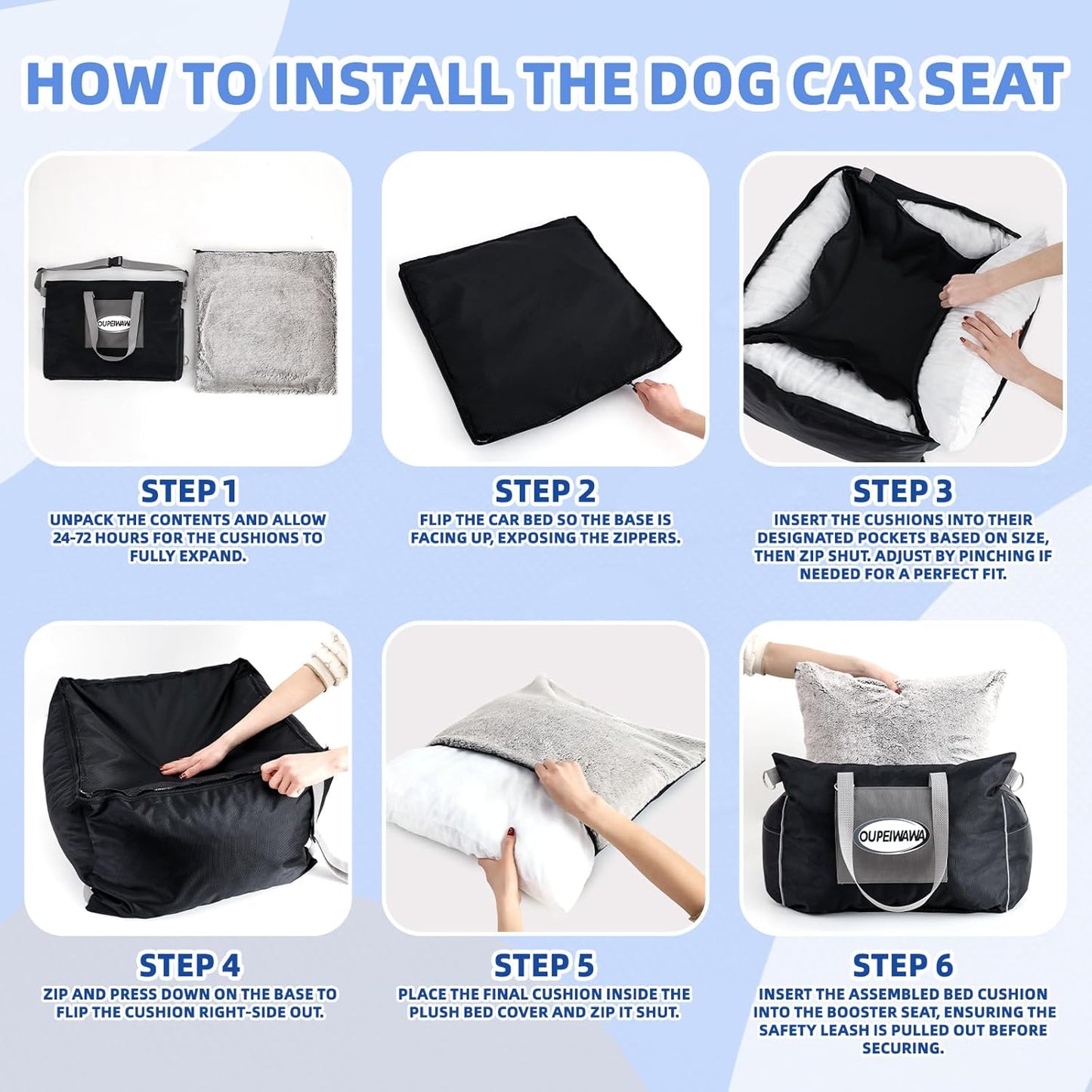 HOW TO INSTALL THE DOG CAR SEAT

OUPEIWAWA

STEP 1
UNPACK THE CONTENTS AND ALLOW 24-72 HOURS FOR THE CUSHIONS TO FULLY EXPAND.

STEP 2
FLIP THE CAR BED SO THE BASE IS FACING UP, EXPOSING THE ZIPPERS.

STEP 3
INSERT THE CUSHIONS INTO THEIR DESIGNATED POCKETS BASED ON SIZE, THEN ZIP SHUT. ADJUST BY PINCHING IF NEEDED FOR A PERFECT FIT.

STEP 4
ZIP AND PRESS DOWN ON THE BASE TO FLIP THE CUSHION RIGHT-SIDE OUT.

STEP 5
PLACE THE FINAL CUSHION INSIDE THE PLUSH BED COVER AND ZIP IT SHUT.

OUPEIWAWA

STEP 6
INSERT THE ASSEMBLED BED CUSHION INTO THE BOOSTER SEAT, ENSURING THE SAFETY LEASH IS PULLED OUT BEFORE SECURING.