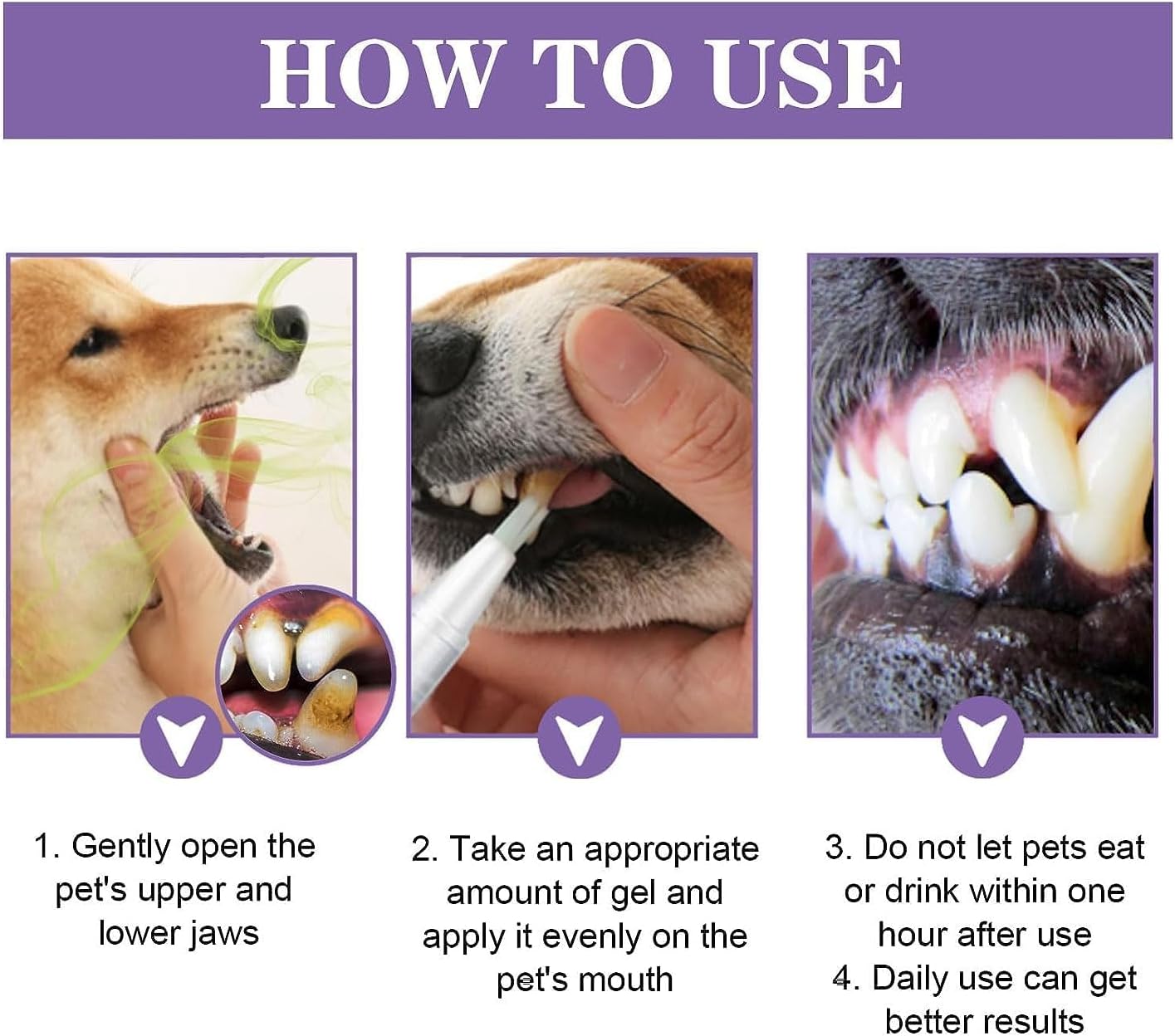 HOW TO USE

1. Gently open the pet's upper and lower jaws

2. Take an appropriate amount of gel and apply it evenly on the pet's mouth

3. Do not let pets eat or drink within one hour after use
4. Daily use can get better results