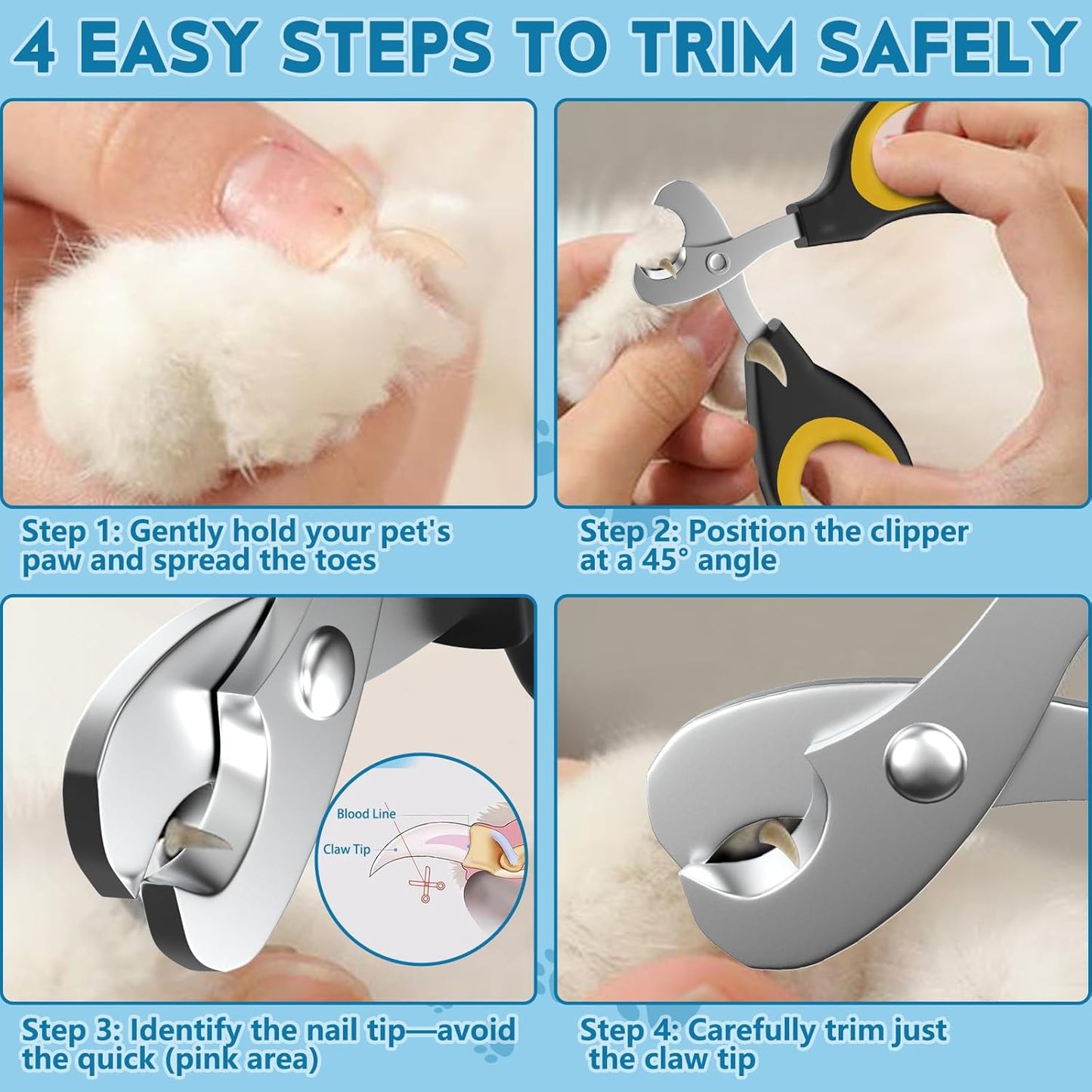 4 EASY STEPS TO TRIM SAFELY

Step 1: Gently hold your pet's paw and spread the toes

Step 2: Position the clipper at a 45° angle

Blood Line
Claw Tip

Step 3: Identify the nail tip—avoid the quick (pink area)

Step 4: Carefully trim just the claw tip