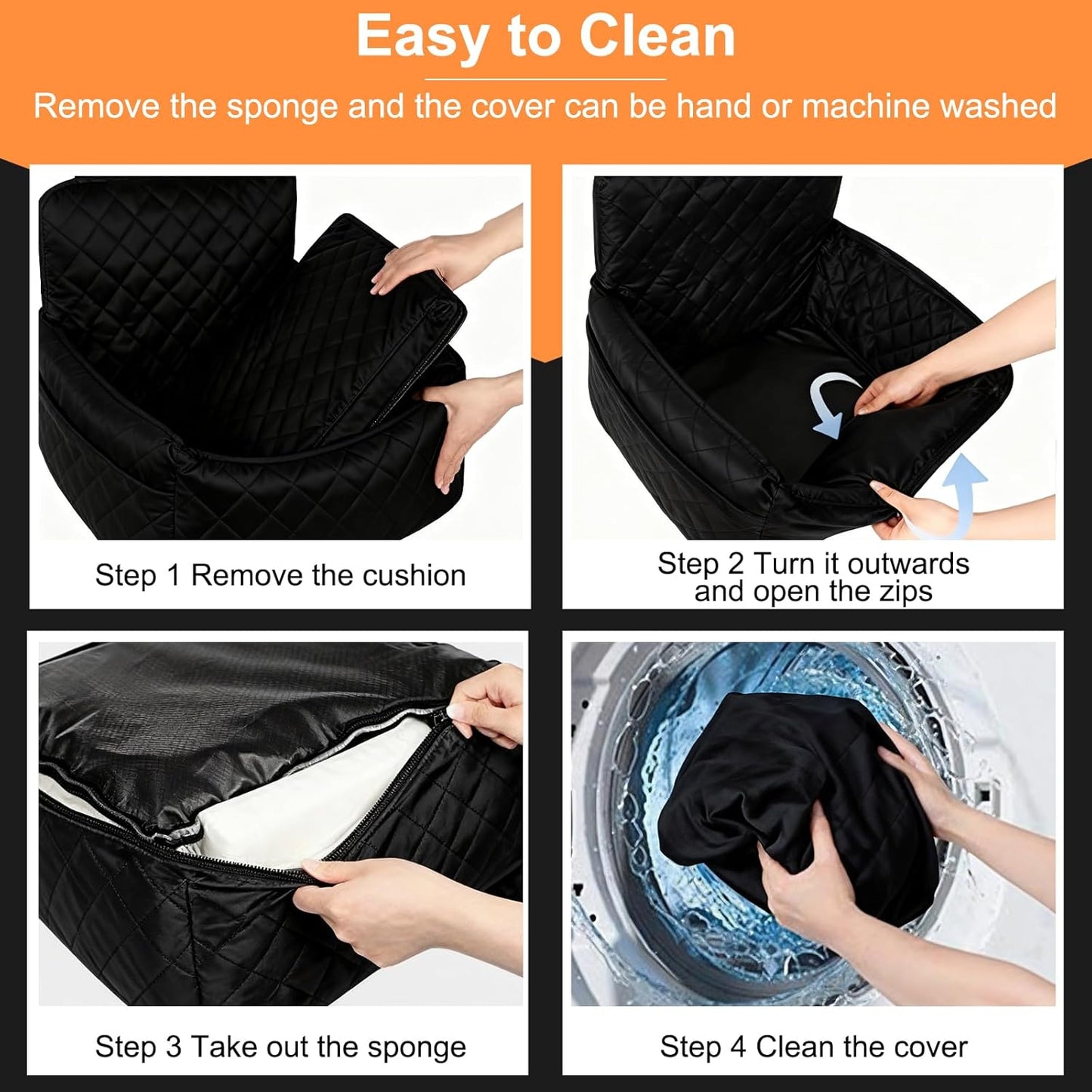 Easy to Clean

Remove the sponge and the cover can be hand or machine washed

Step 1 Remove the cushion

Step 2 Turn it outwards and open the zips

Step 3 Take out the sponge

Step 4 Clean the cover