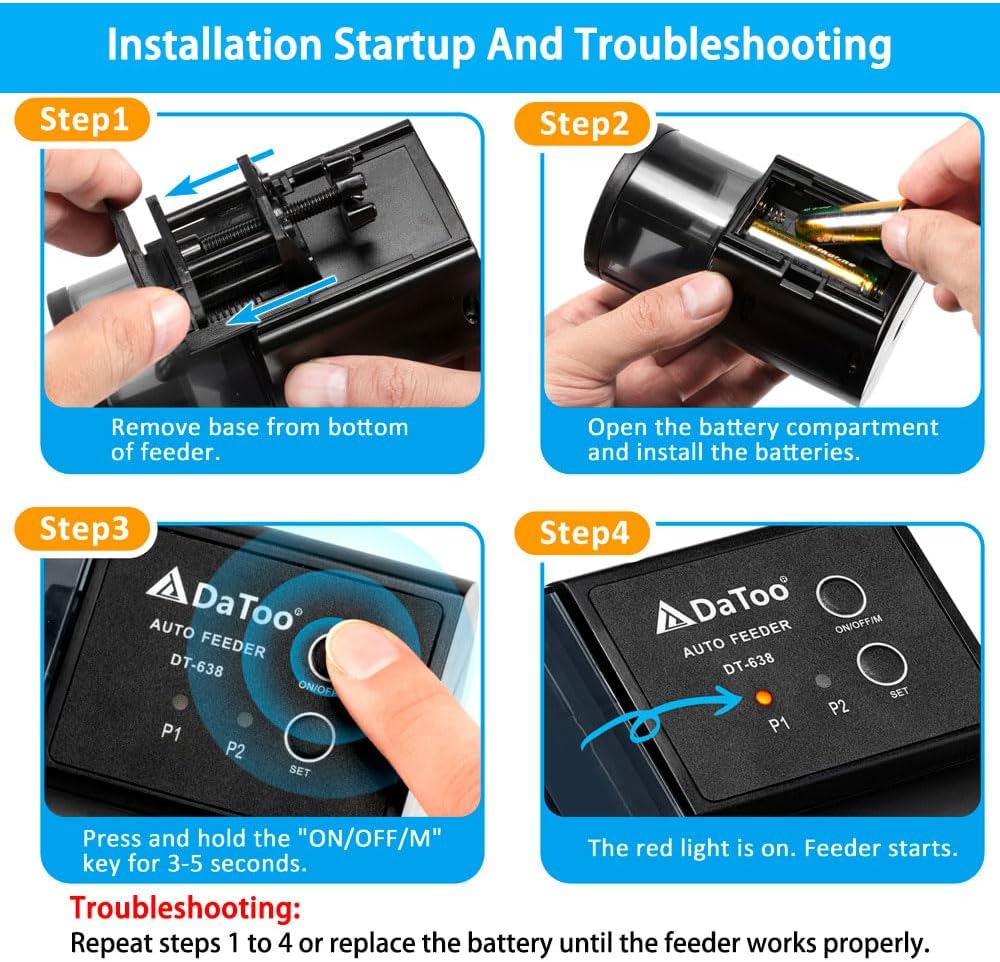 Installation Startup And Troubleshooting

Step1

Remove base from bottom of feeder.

Step2

Open the battery compartment and install the batteries.

Step3

DaToo®
AUTO FEEDER
DT-638
ON/OFF
P1
P2
SET

Press and hold the "ON/OFF/M" key for 3-5 seconds.

Step4

DaToo®
AUTO FEEDER
DT-638
ON/OFF/M
P1
P2
SET

The red light is on. Feeder starts.

Troubleshooting:
Repeat steps 1 to 4 or replace the battery until the feeder works properly.