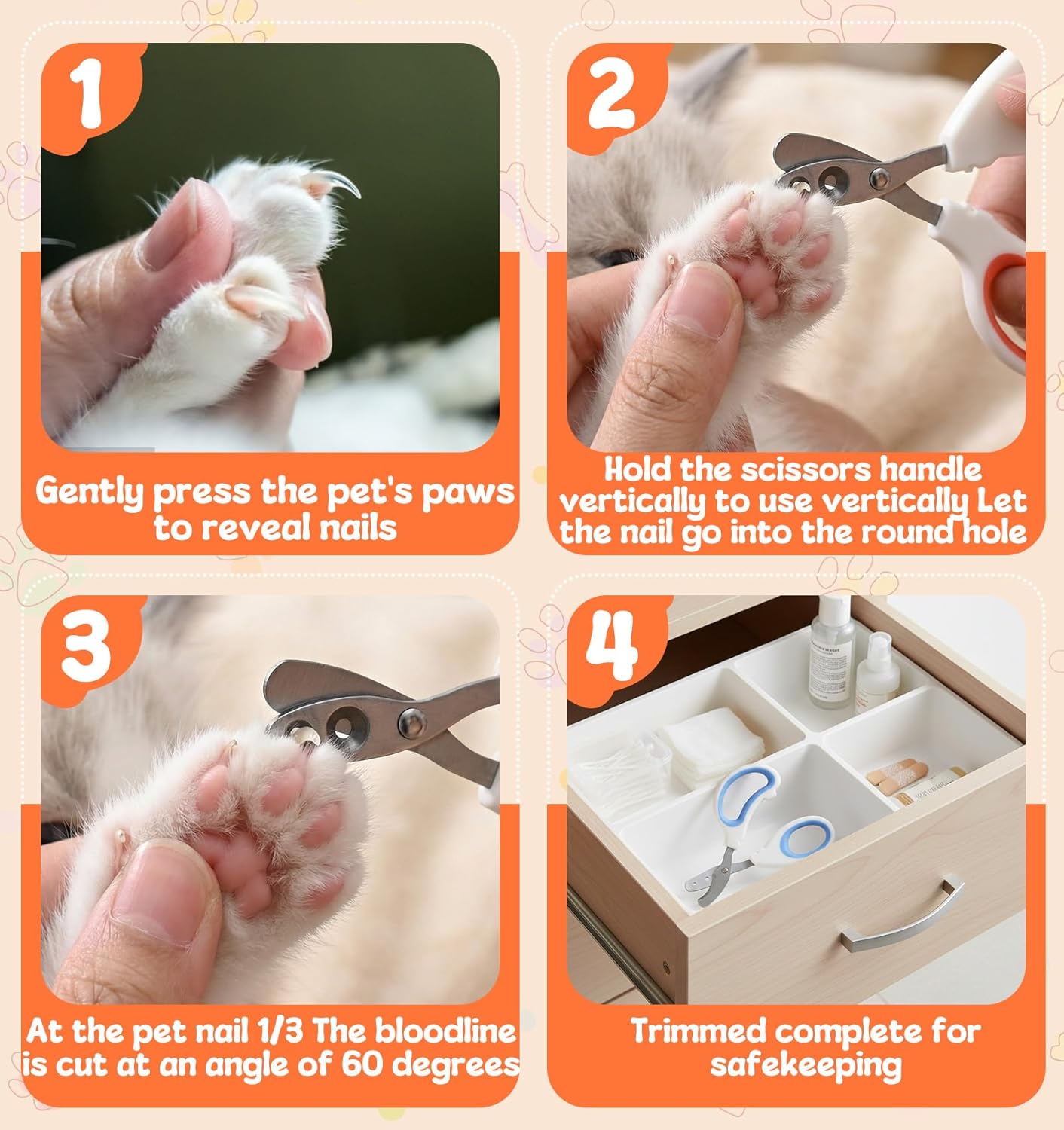 1

Gently press the pet's paws to reveal nails

2

Hold the scissors handle vertically to use vertically Let the nail go into the round hole

3

At the pet nail 1/3 The bloodline is cut at an angle of 60 degrees

4

Trimmed complete for safekeeping