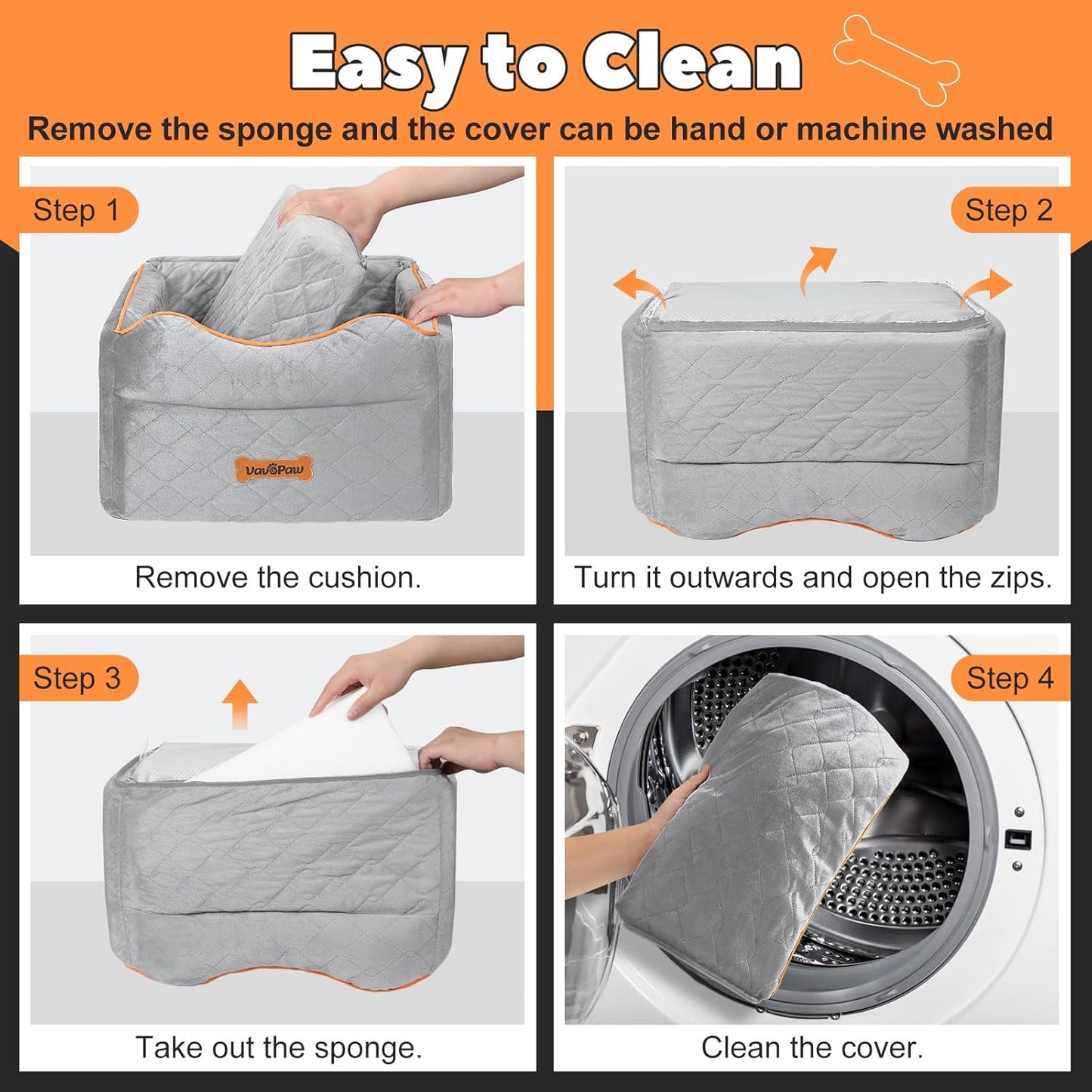 Easy to Clean

Remove the sponge and the cover can be hand or machine washed

Step 1

VavoPaw

Remove the cushion.

Step 2

Turn it outwards and open the zips.

Step 3

Take out the sponge.

Step 4

Clean the cover.