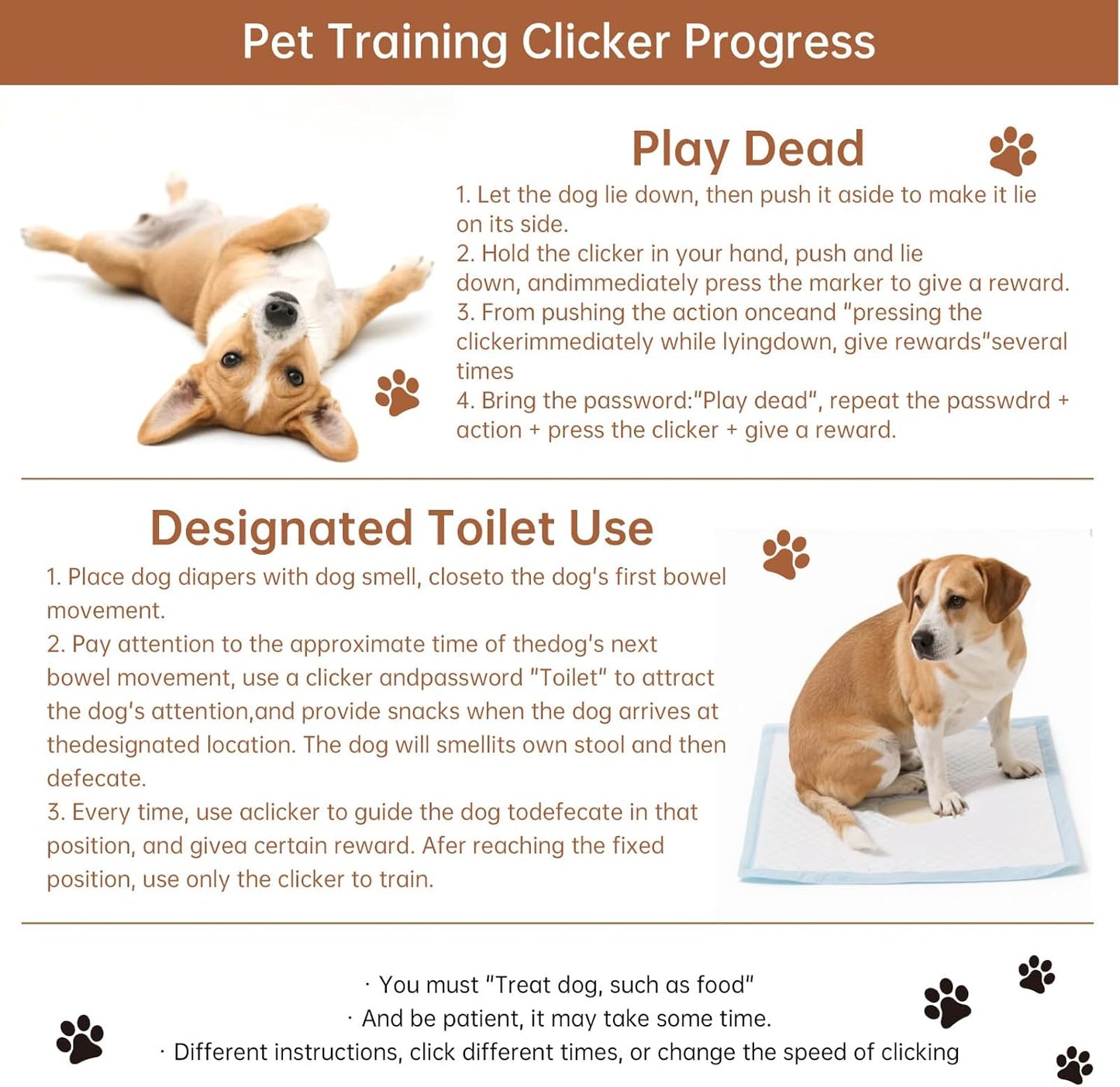 Pet Training Clicker Progress

Play Dead

1. Let the dog lie down, then push it aside to make it lie on its side.
2. Hold the clicker in your hand, push and lie down, andimmediately press the marker to give a reward.
3. From pushing the action onceand "pressing the clickerimmediately while lyingdown, give rewards"several times
4. Bring the password:"Play dead", repeat the passwdrd + action + press the clicker + give a reward.

Designated Toilet Use

1. Place dog diapers with dog smell, closeto the dog's first bowel movement.
2. Pay attention to the approximate time of thedog's next bowel movement, use a clicker andpassword "Toilet" to attract the dog's attention,and provide snacks when the dog arrives at thedesignated location. The dog will smellits own stool and then defecate.
3. Every time, use aclicker to guide the dog todefecate in that position, and givea certain reward. Afer reaching the fixed position, use only the clicker to train.

· You must "Treat dog, such as food"
· And be patient, it may take some time.
· Different instructions, click different times, or change the speed of clicking