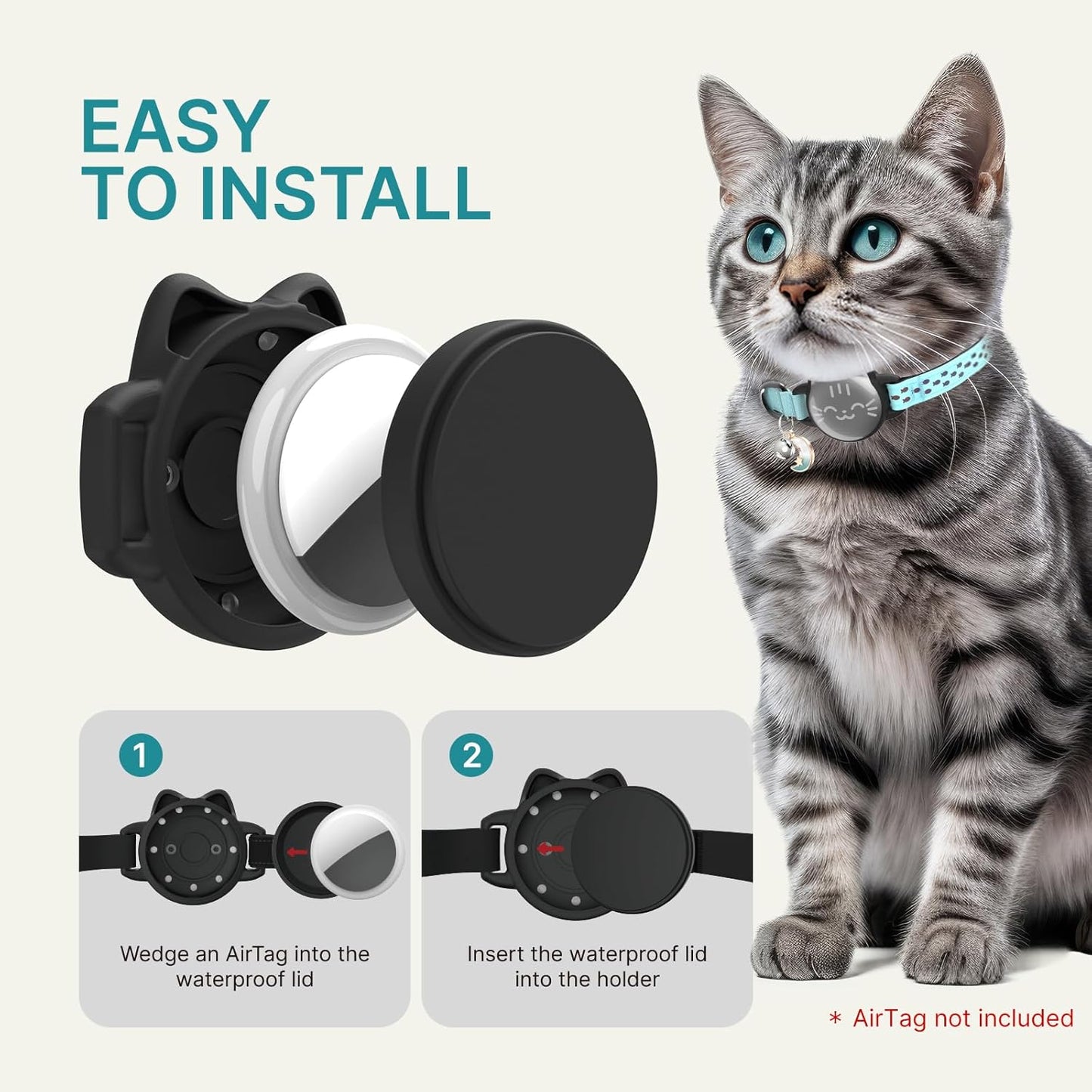 EASY
TO INSTALL

1

Wedge an AirTag into the waterproof lid

2

Insert the waterproof lid into the holder

* AirTag not included