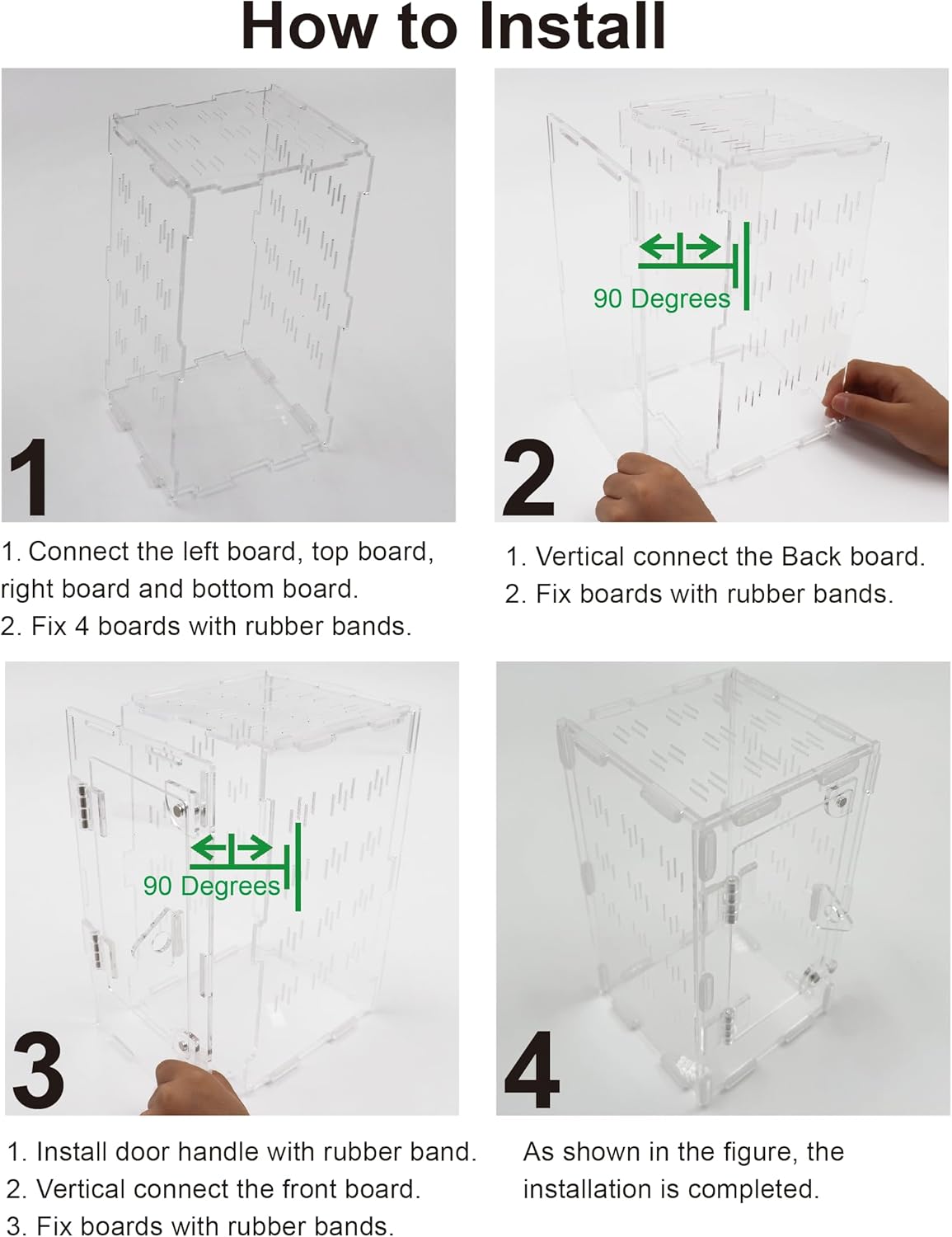 How to Install

1

1. Connect the left board, top board, right board and bottom board.
2. Fix 4 boards with rubber bands.

90 Degrees

2

1. Vertical connect the Back board.
2. Fix boards with rubber bands.

90 Degrees

3

1. Install door handle with rubber band.
2. Vertical connect the front board.
3. Fix boards with rubber bands.

4

As shown in the figure, the installation is completed.