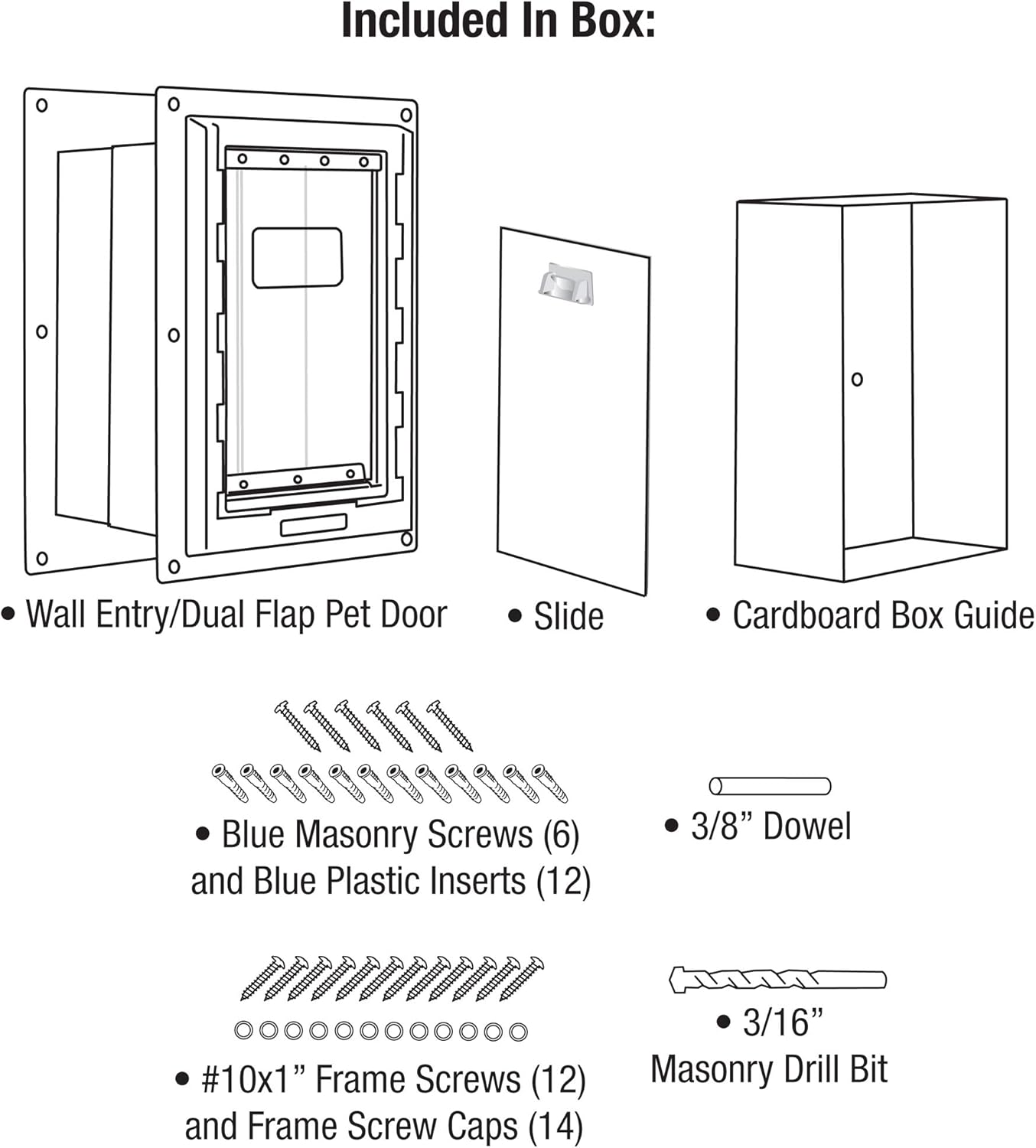 Included In Box:

• Wall Entry/Dual Flap Pet Door

• Slide

• Cardboard Box Guide

• Blue Masonry Screws (6) and Blue Plastic Inserts (12)

• 3/8” Dowel

• #10x1” Frame Screws (12) and Frame Screw Caps (14)

• 3/16” Masonry Drill Bit