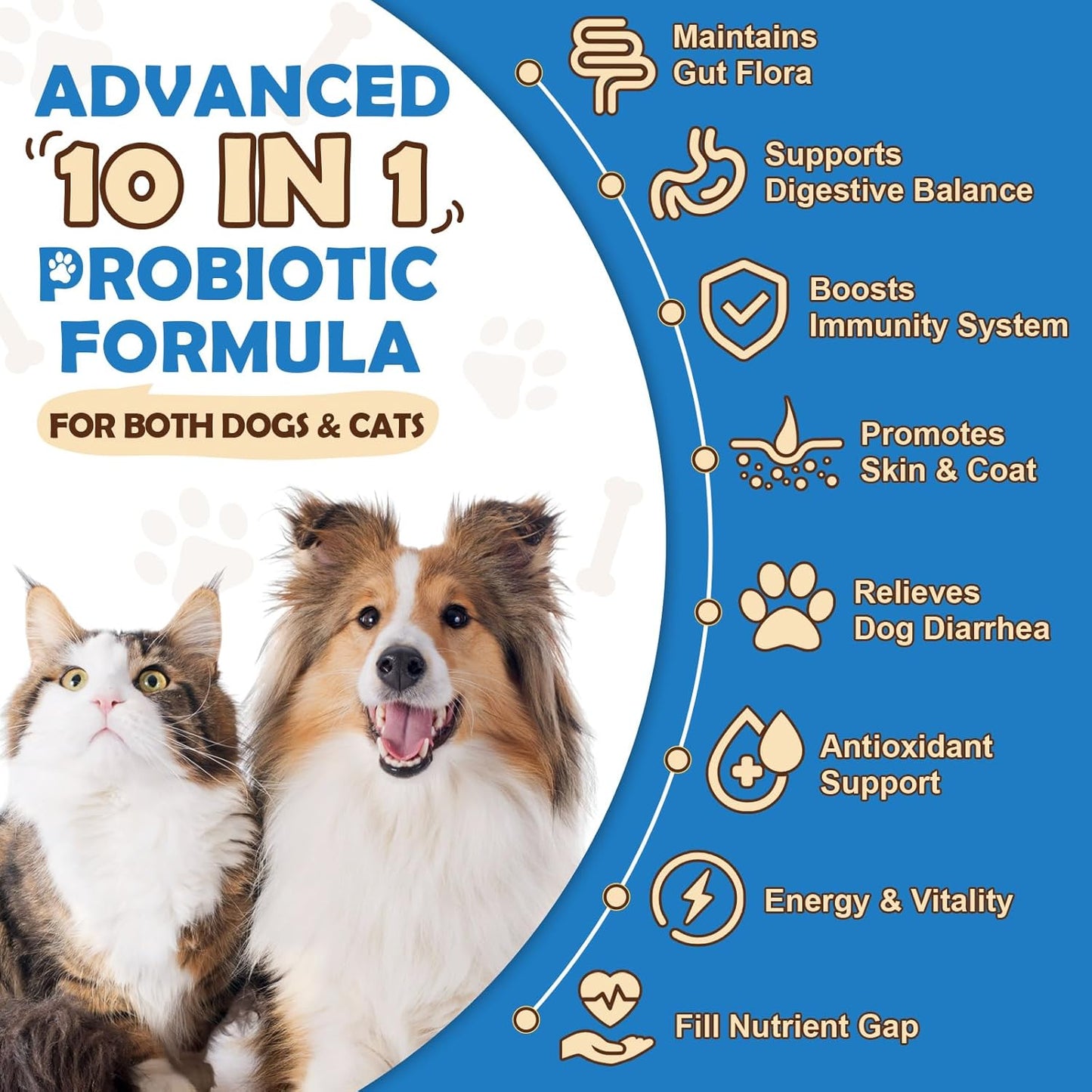 ADVANCED
10 IN 1
PROBIOTIC
FORMULA

FOR BOTH DOGS & CATS

Maintains Gut Flora

Supports Digestive Balance

Boosts Immunity System

Promotes Skin & Coat

Relieves Dog Diarrhea

Antioxidant Support

Energy & Vitality

Fill Nutrient Gap