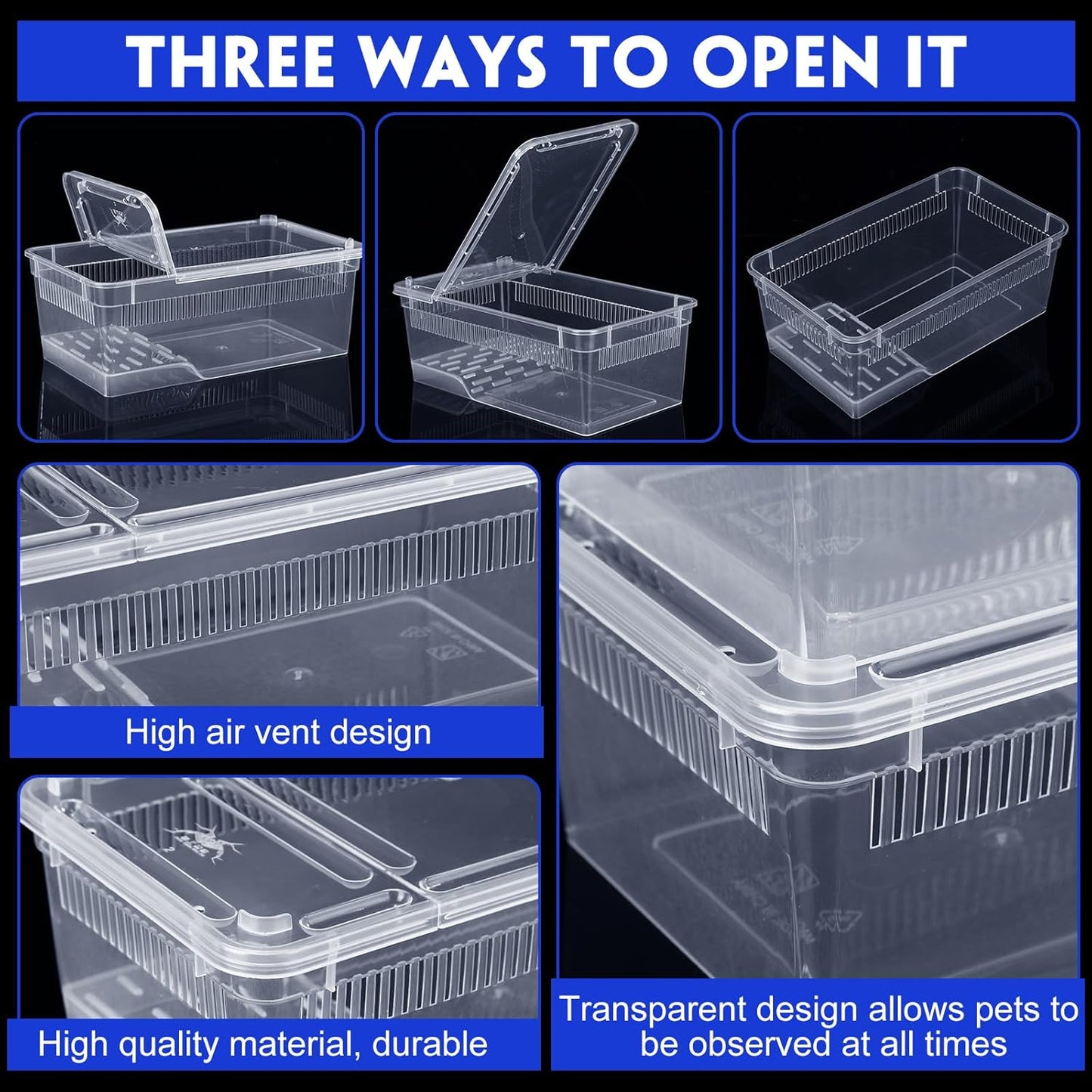 THREE WAYS TO OPEN IT

High air vent design

High quality material, durable

Transparent design allows pets to be observed at all times