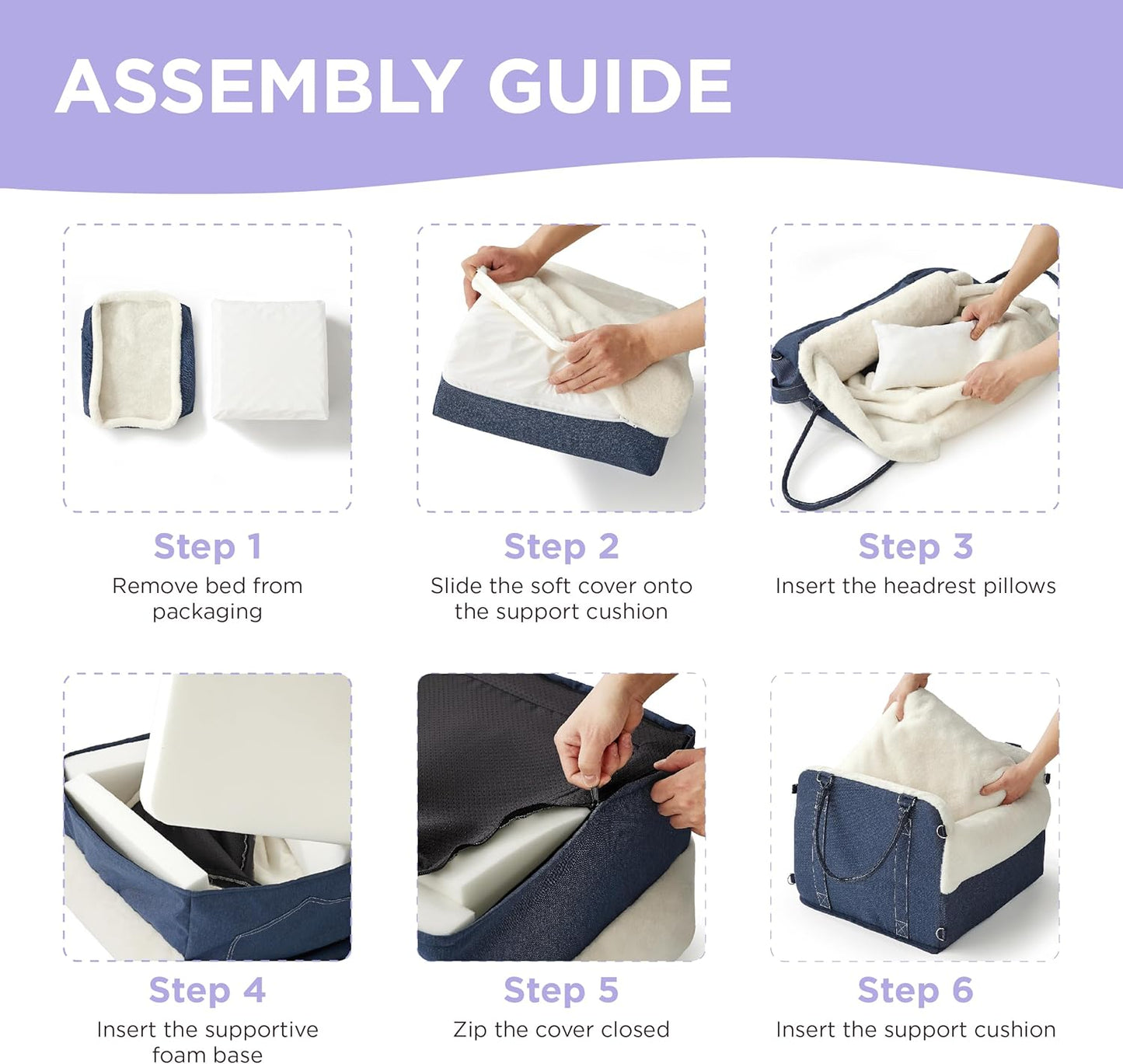 ASSEMBLY GUIDE

Step 1
Remove bed from packaging

Step 2
Slide the soft cover onto the support cushion

Step 3
Insert the headrest pillows

Step 4
Insert the supportive foam base

Step 5
Zip the cover closed

Step 6
Insert the support cushion