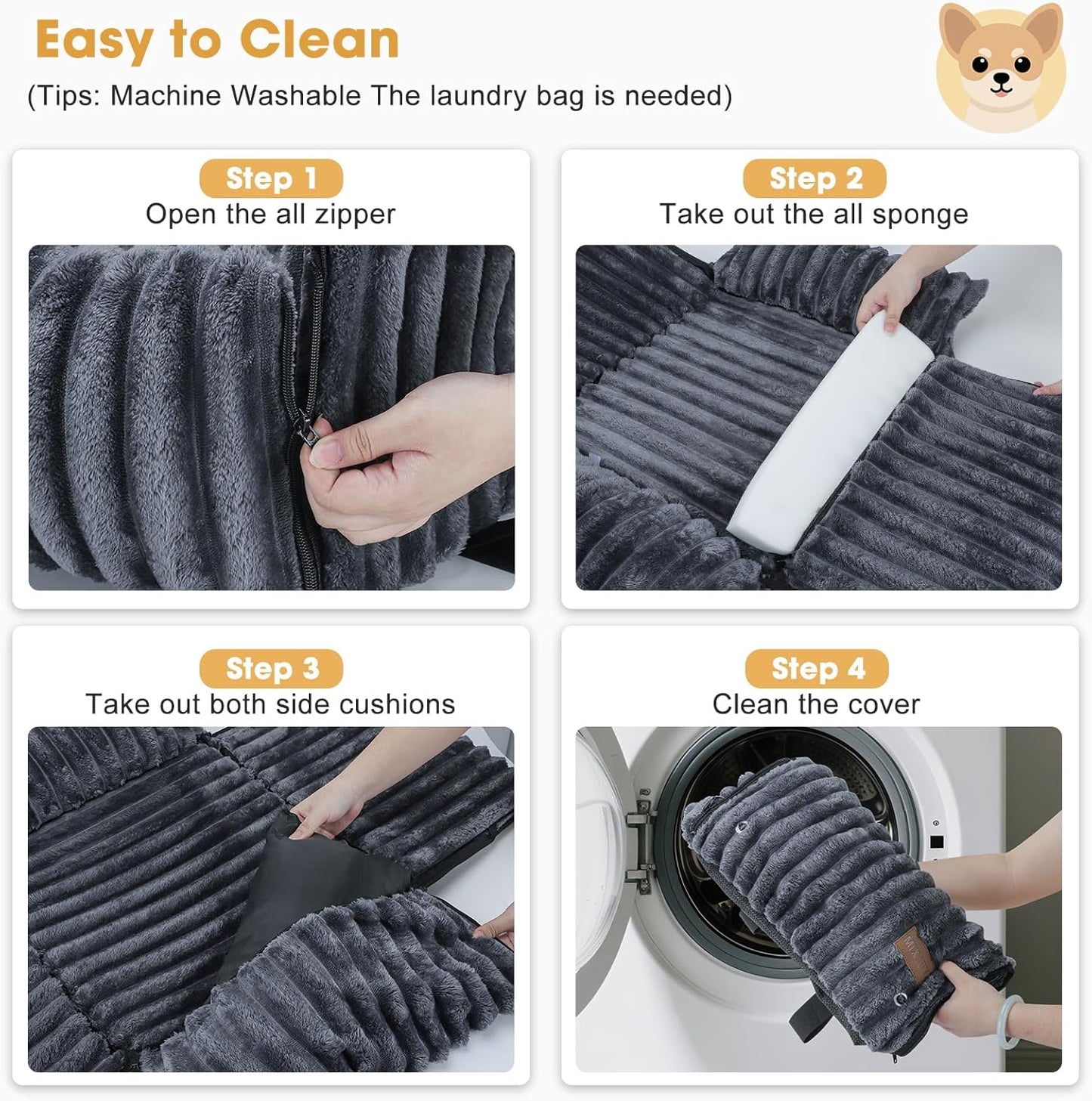 Easy to Clean

(Tips: Machine Washable The laundry bag is needed)

Step 1
Open the all zipper

Step 2
Take out the all sponge

Step 3
Take out both side cushions

Step 4
Clean the cover