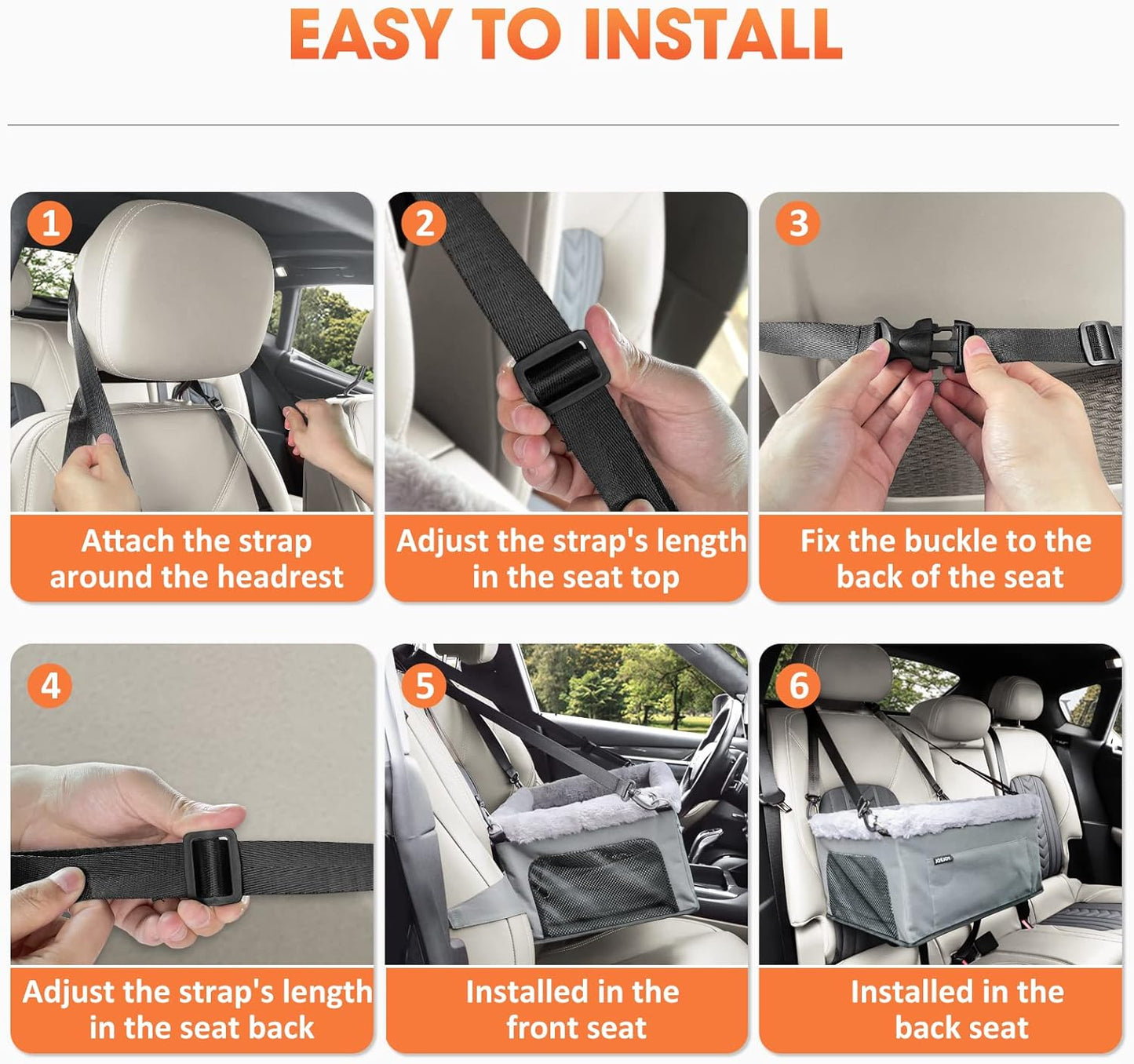 EASY TO INSTALL

1
Attach the strap around the headrest

2
Adjust the strap's length in the seat top

3
Fix the buckle to the back of the seat

4
Adjust the strap's length in the seat back

5
Installed in the front seat

6
Installed in the back seat