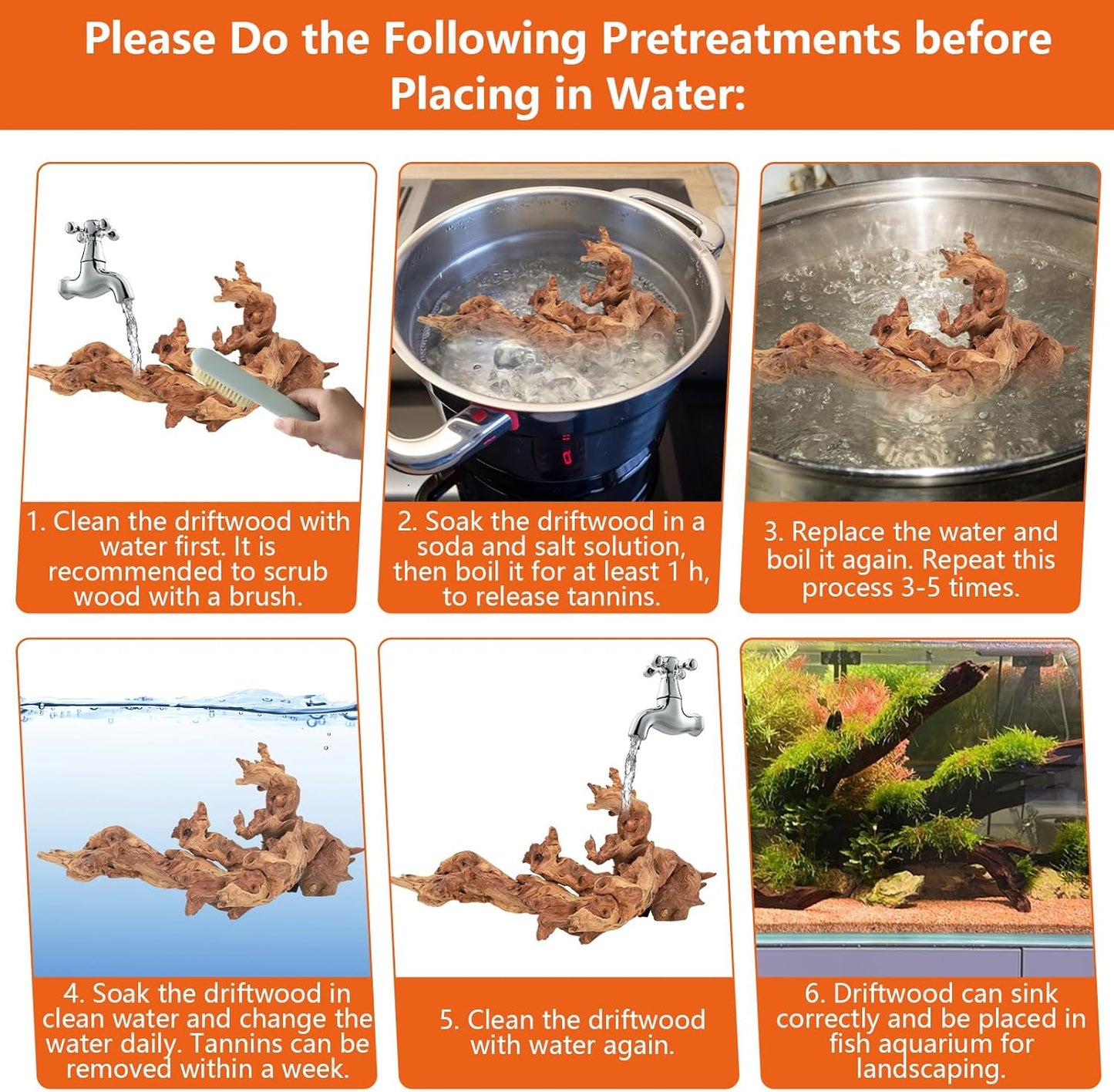 Please Do the Following Pretreatments before Placing in Water:

1. Clean the driftwood with water first. It is recommended to scrub wood with a brush.

2. Soak the driftwood in a soda and salt solution, then boil it for at least 1 h, to release tannins.

3. Replace the water and boil it again. Repeat this process 3-5 times.

4. Soak the driftwood in clean water and change the water daily. Tannins can be removed within a week.

5. Clean the driftwood with water again.

6. Driftwood can sink correctly and be placed in fish aquarium for landscaping.