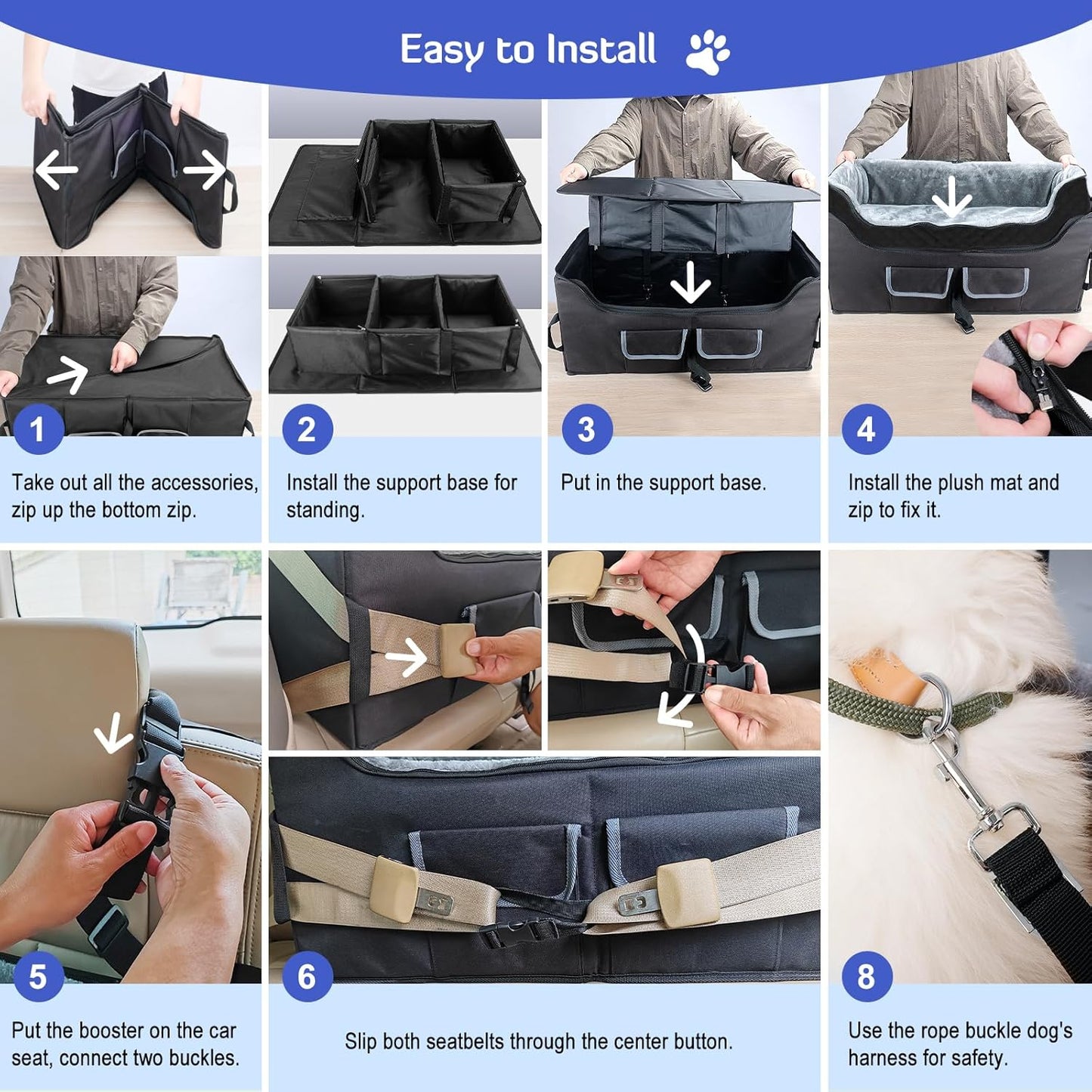 Easy to Install

1

Take out all the accessories, zip up the bottom zip.

2

Install the support base for standing.

3

Put in the support base.

4

Install the plush mat and zip to fix it.

5

Put the booster on the car seat, connect two buckles.

6

Slip both seatbelts through the center button.

8

Use the rope buckle dog's harness for safety.