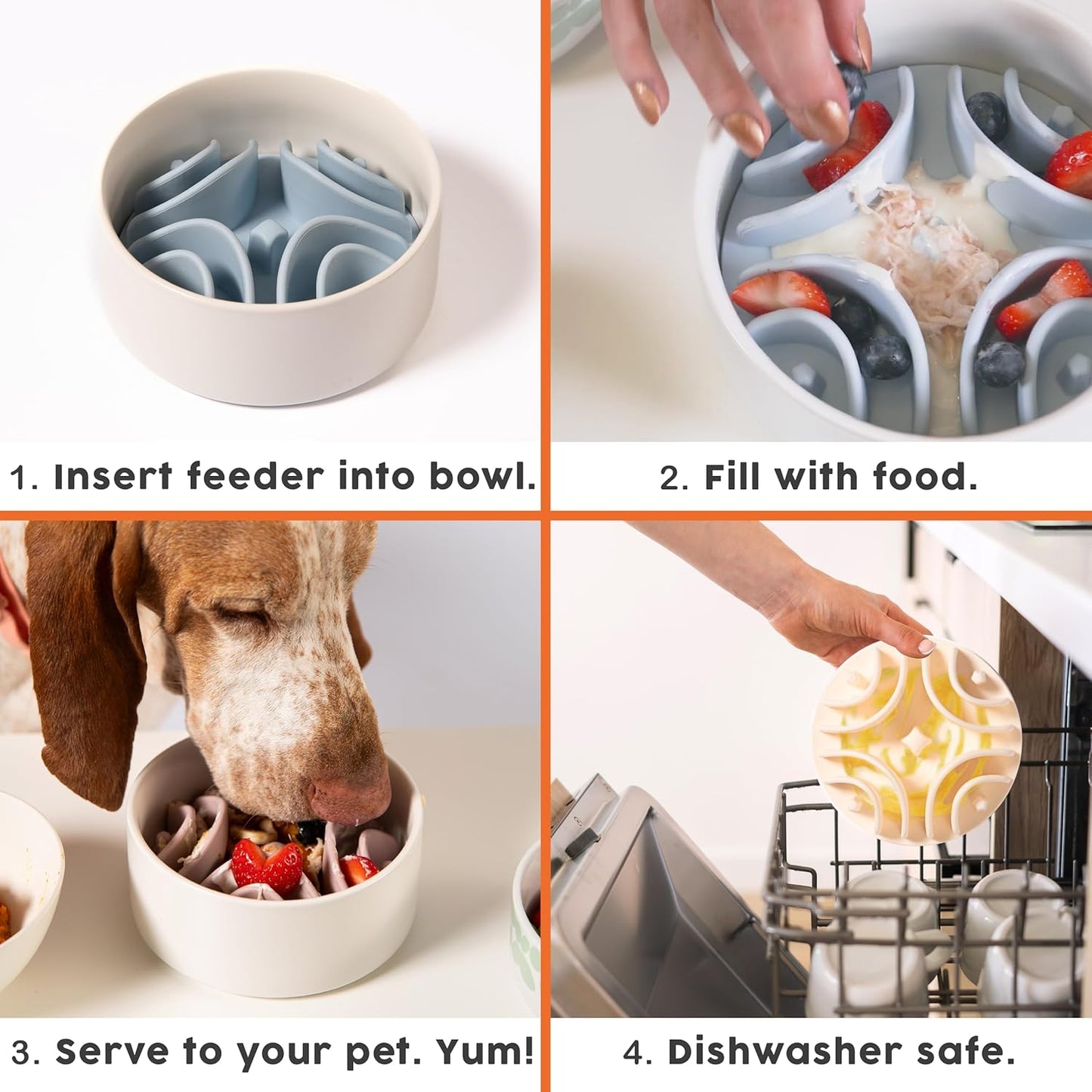 1. Insert feeder into bowl.

2. Fill with food.

3. Serve to your pet. Yum!

4. Dishwasher safe.