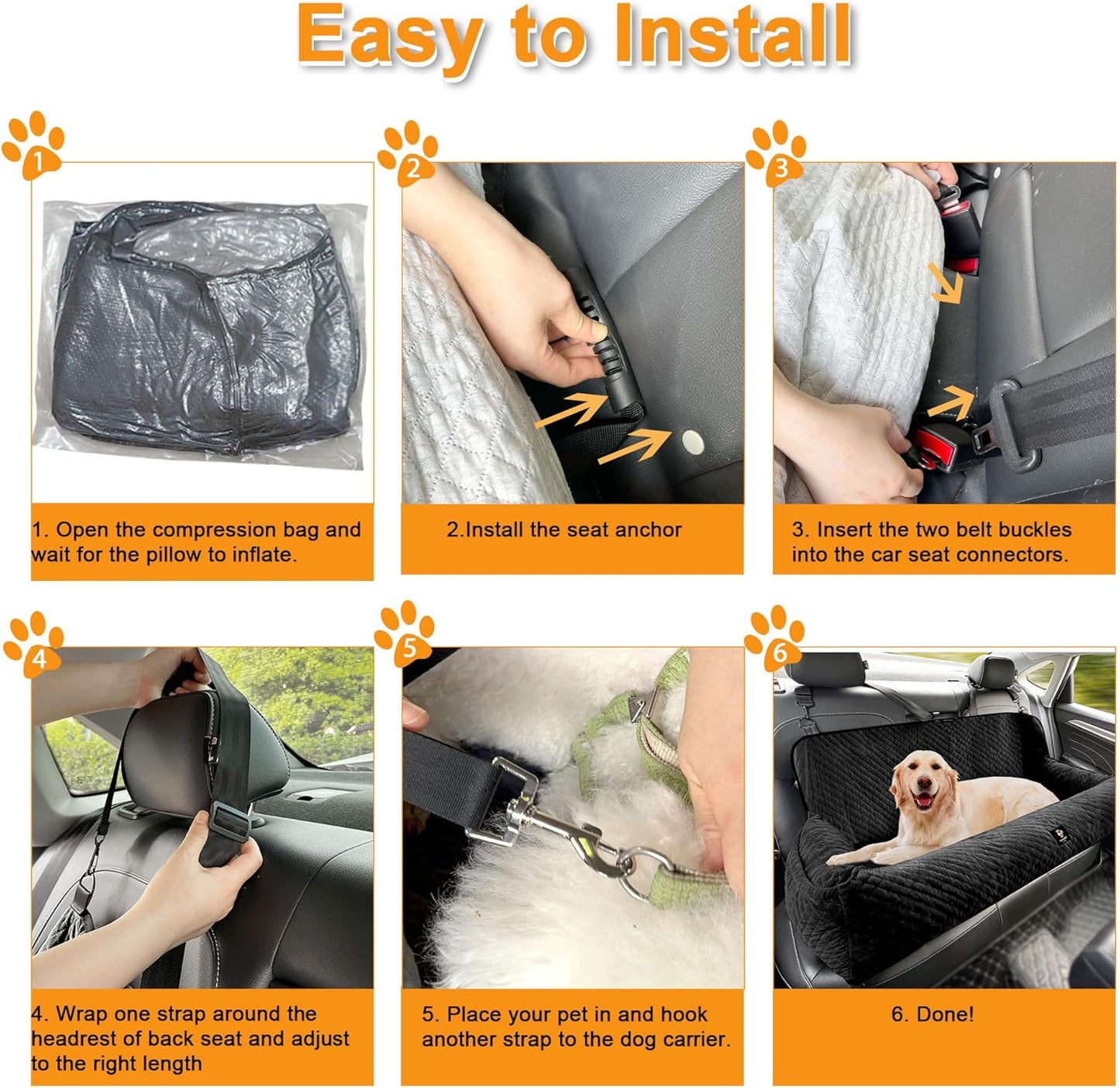 Easy to Install

1

1. Open the compression bag and wait for the pillow to inflate.

2

2.Install the seat anchor

3

3. Insert the two belt buckles into the car seat connectors.

4

4. Wrap one strap around the headrest of back seat and adjust to the right length

5

5. Place your pet in and hook another strap to the dog carrier.

6

6. Done!