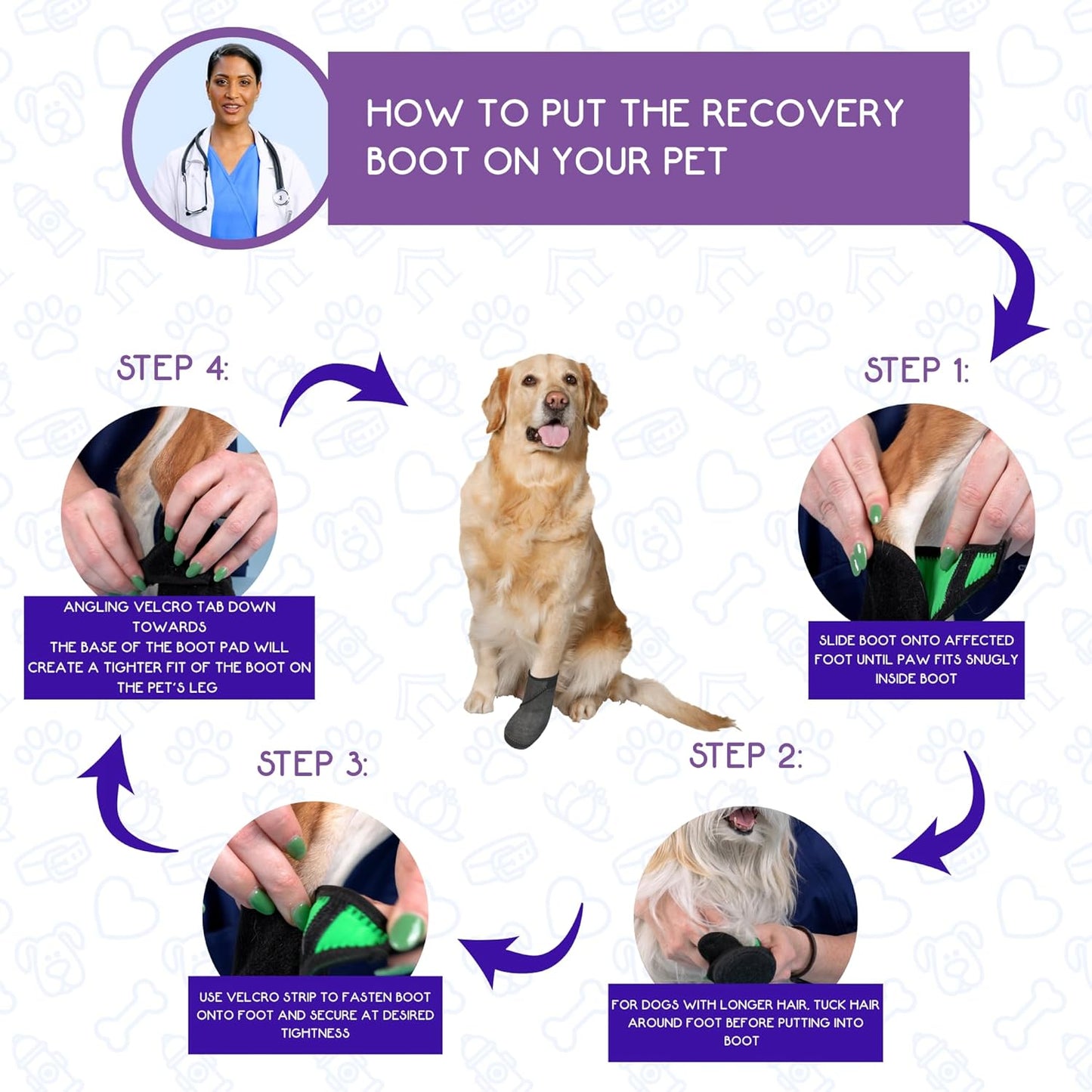 HOW TO PUT THE RECOVERY BOOT ON YOUR PET

STEP 1:

SLIDE BOOT ONTO AFFECTED FOOT UNTIL PAW FITS SNUGLY INSIDE BOOT

STEP 2:

FOR DOGS WITH LONGER HAIR, TUCK HAIR AROUND FOOT BEFORE PUTTING INTO BOOT

STEP 3:

USE VELCRO STRIP TO FASTEN BOOT ONTO FOOT AND SECURE AT DESIRED TIGHTNESS

STEP 4:

ANGLING VELCRO TAB DOWN TOWARDS THE BASE OF THE BOOT PAD WILL CREATE A TIGHTER FIT OF THE BOOT ON THE PET'S LEG