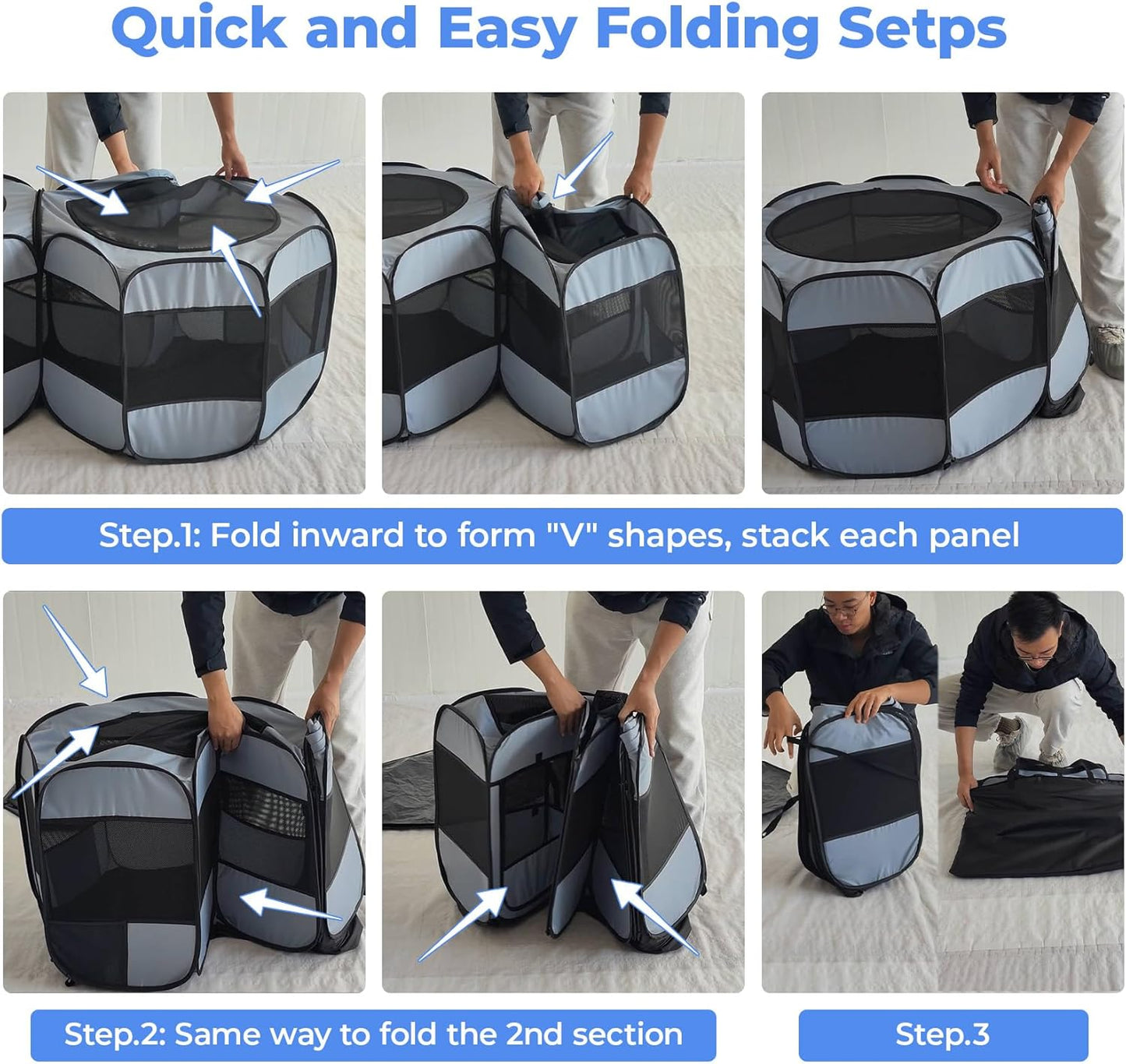 Quick and Easy Folding Setps

Step.1: Fold inward to form "V" shapes, stack each panel

Step.2: Same way to fold the 2nd section

Step.3