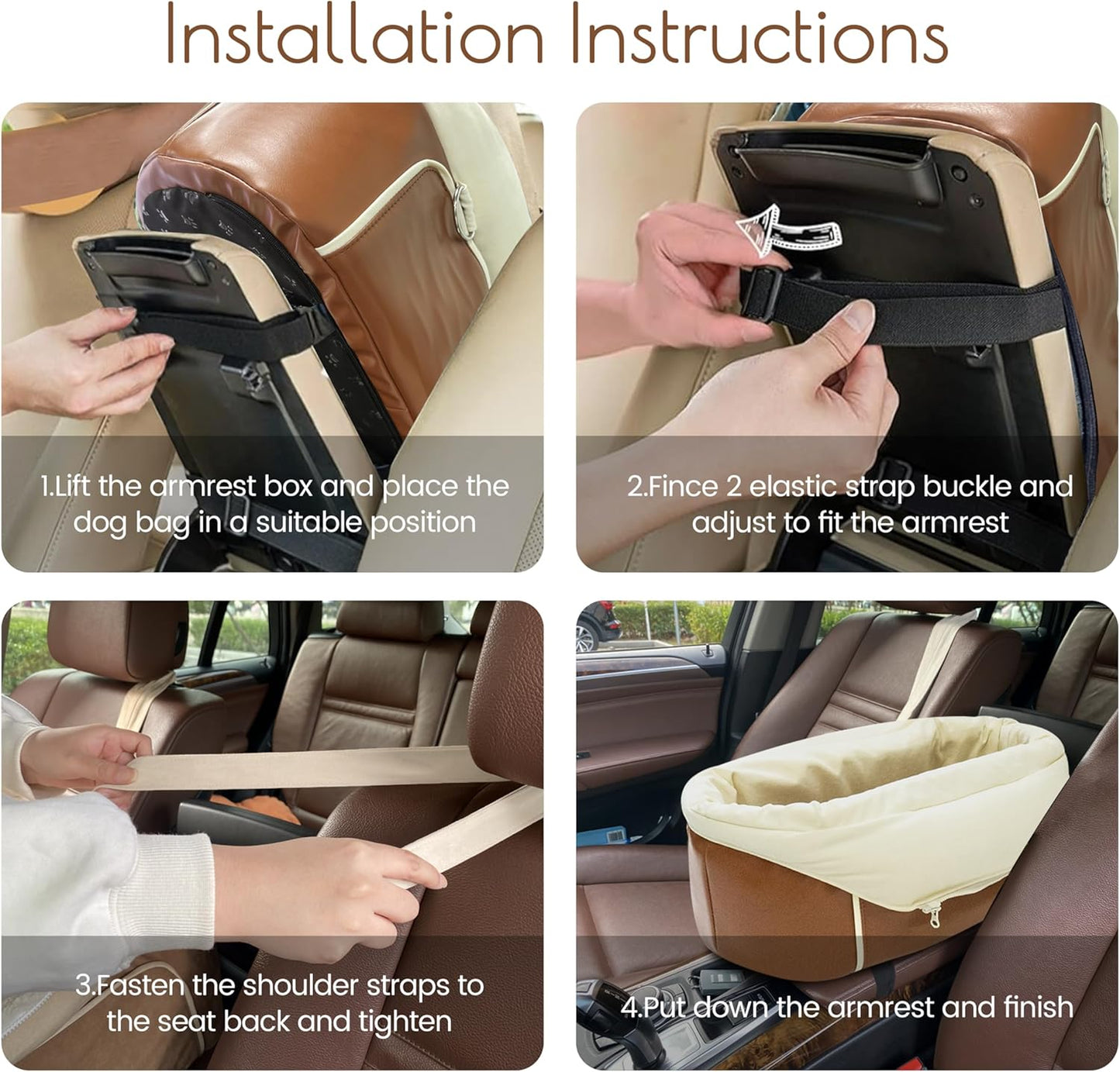 Installation Instructions

1.Lift the armrest box and place the dog bag in a suitable position

2.Fince 2 elastic strap buckle and adjust to fit the armrest

3.Fasten the shoulder straps to the seat back and tighten

4.Put down the armrest and finish