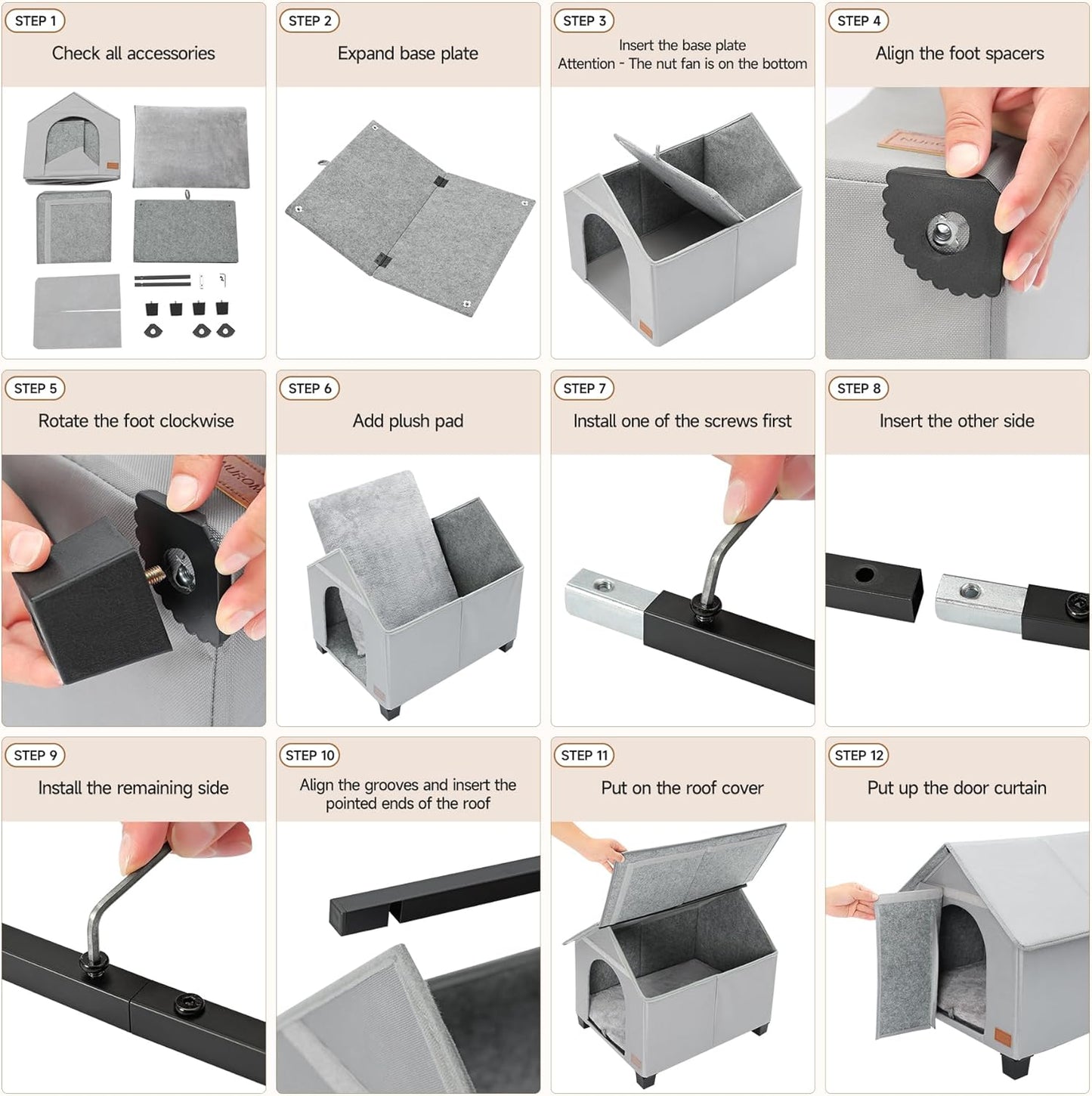 STEP 1
Check all accessories

STEP 2
Expand base plate

STEP 3
Insert the base plate
Attention - The nut fan is on the bottom

STEP 4
Align the foot spacers

STEP 5
Rotate the foot clockwise

STEP 6
Add plush pad

STEP 7
Install one of the screws first

STEP 8
Insert the other side

STEP 9
Install the remaining side

STEP 10
Align the grooves and insert the pointed ends of the roof

STEP 11
Put on the roof cover

STEP 12
Put up the door curtain