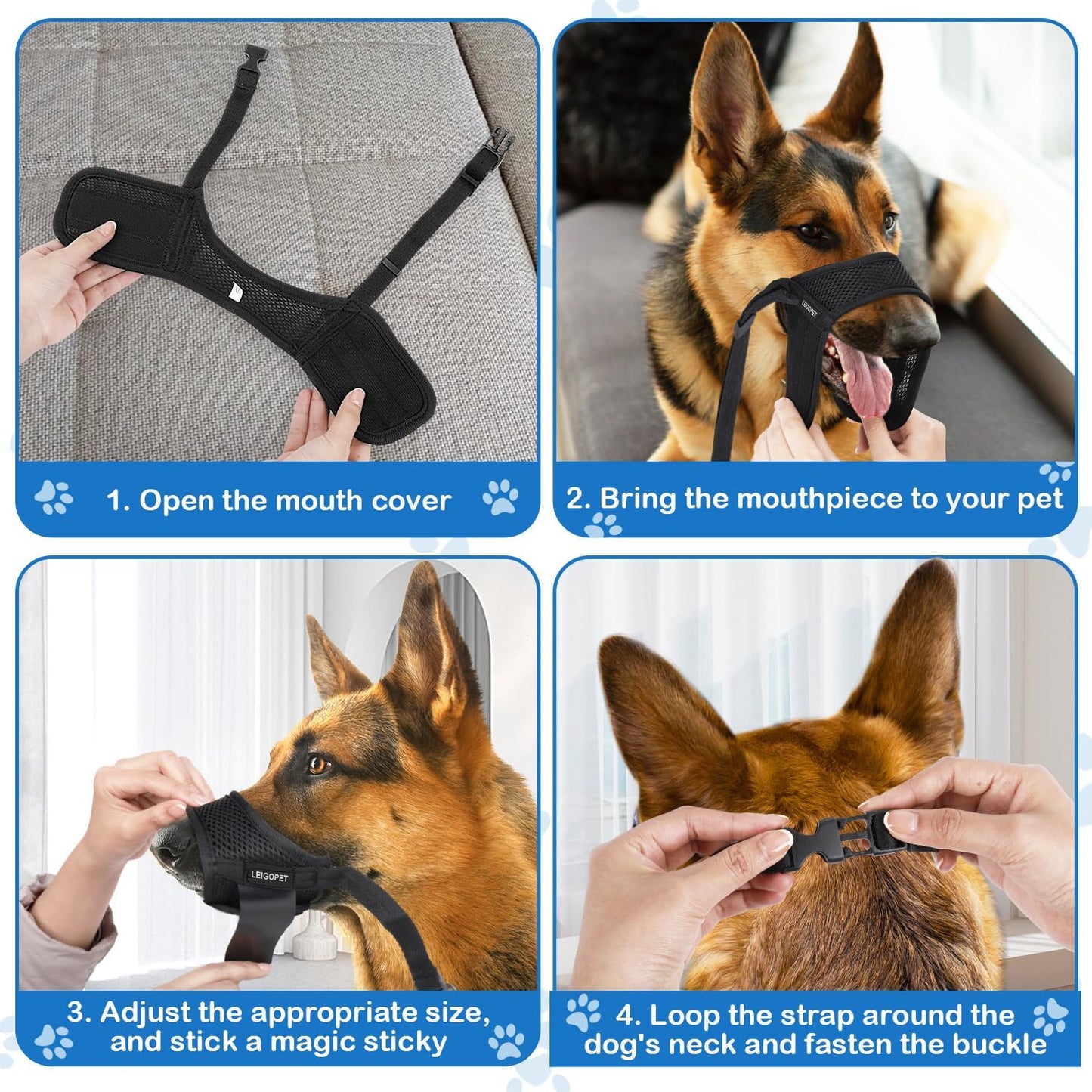 1. Open the mouth cover

LEIGOPET

2. Bring the mouthpiece to your pet

LEIGOPET

3. Adjust the appropriate size, and stick a magic sticky

4. Loop the strap around the dog's neck and fasten the buckle