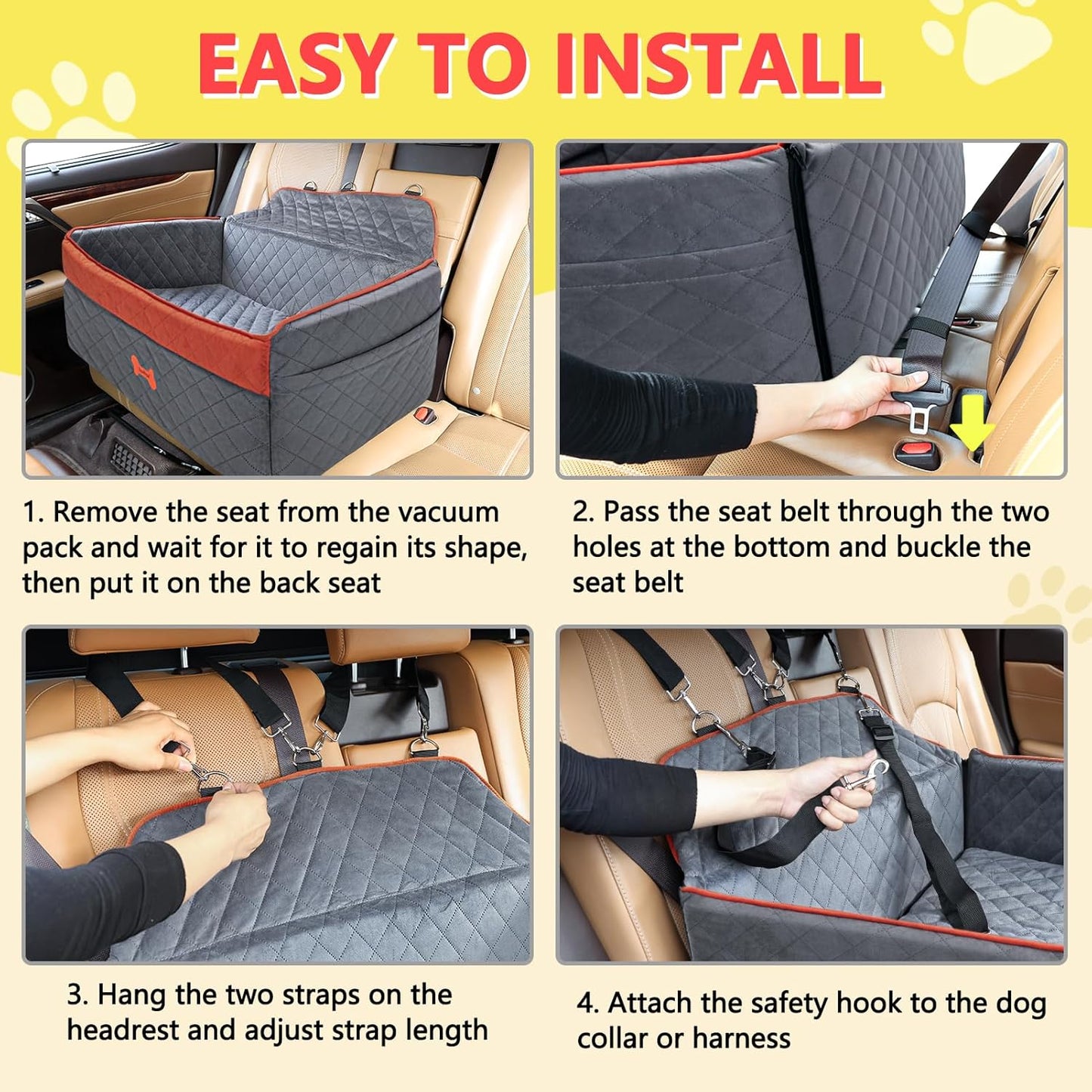 EASY TO INSTALL

1. Remove the seat from the vacuum pack and wait for it to regain its shape, then put it on the back seat

2. Pass the seat belt through the two holes at the bottom and buckle the seat belt

3. Hang the two straps on the headrest and adjust strap length

4. Attach the safety hook to the dog collar or harness